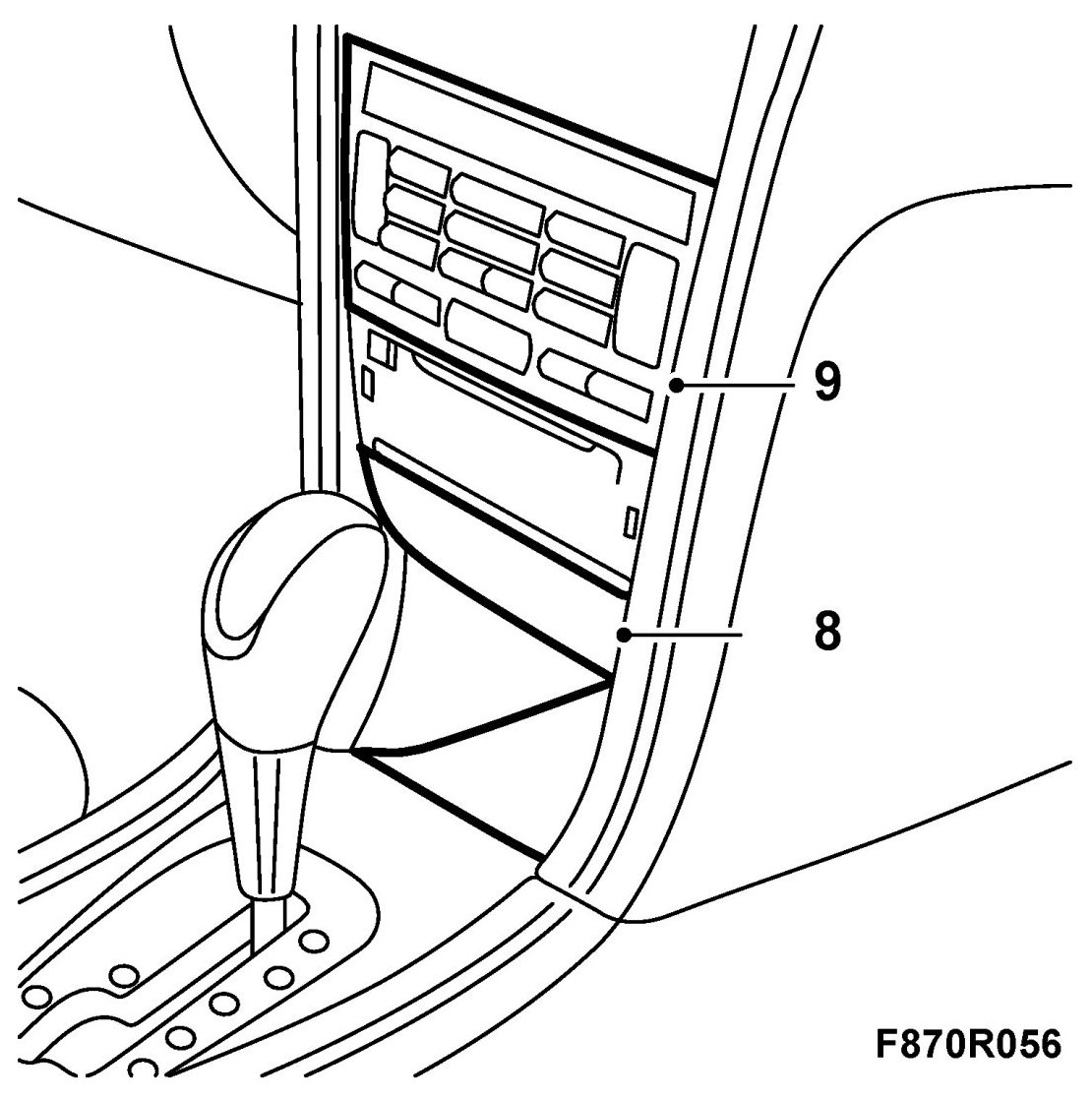 9

8

F870R056