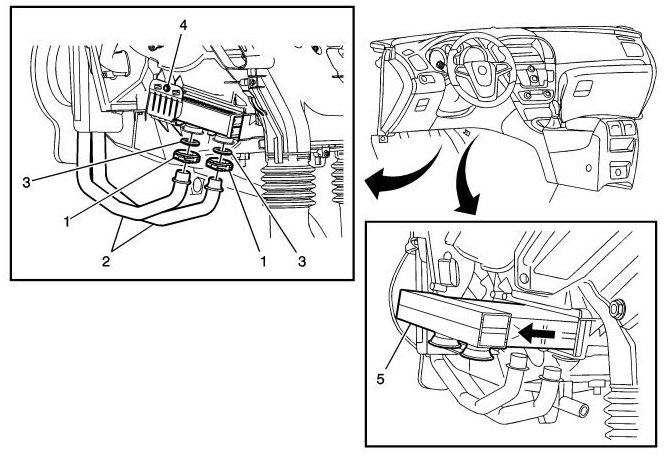 4
3
1
2
1
3
5