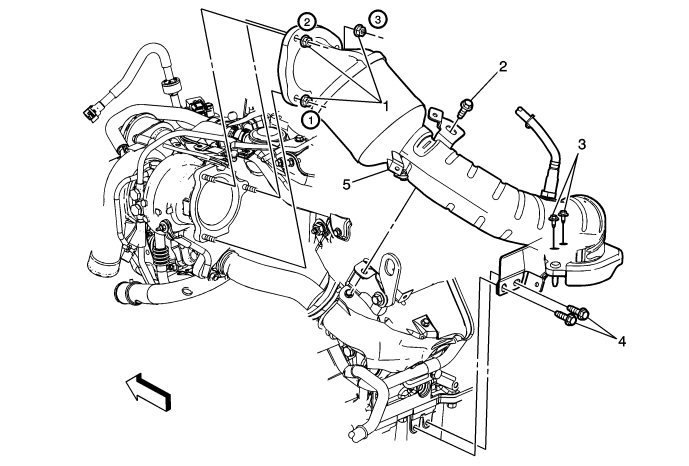 2
3
2
1
1
3
5
4