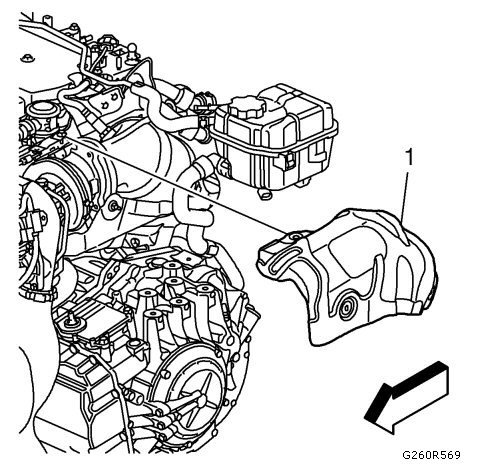 1

G260R569