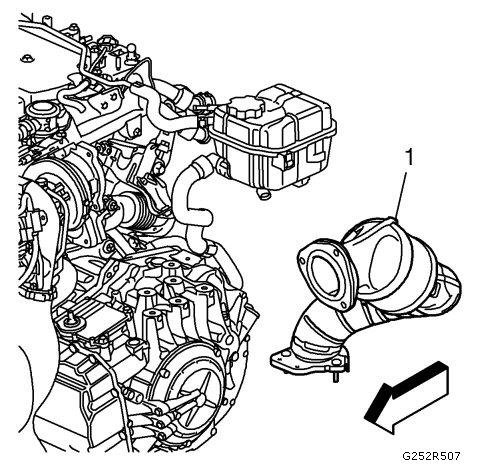 1

G252R507