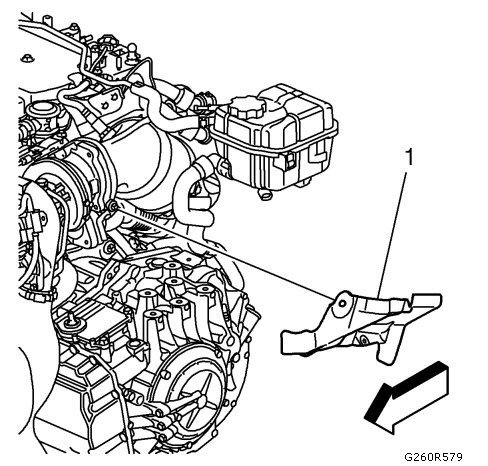 1

G260R579