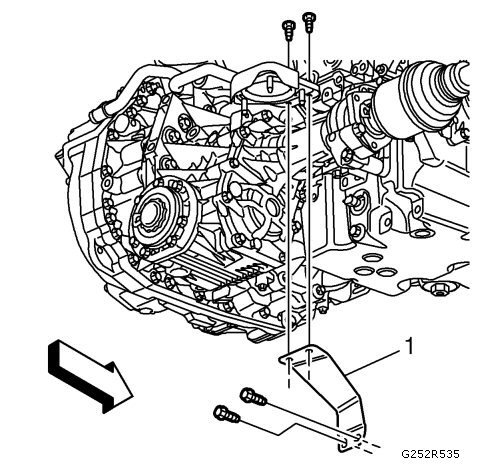 1

G252R535