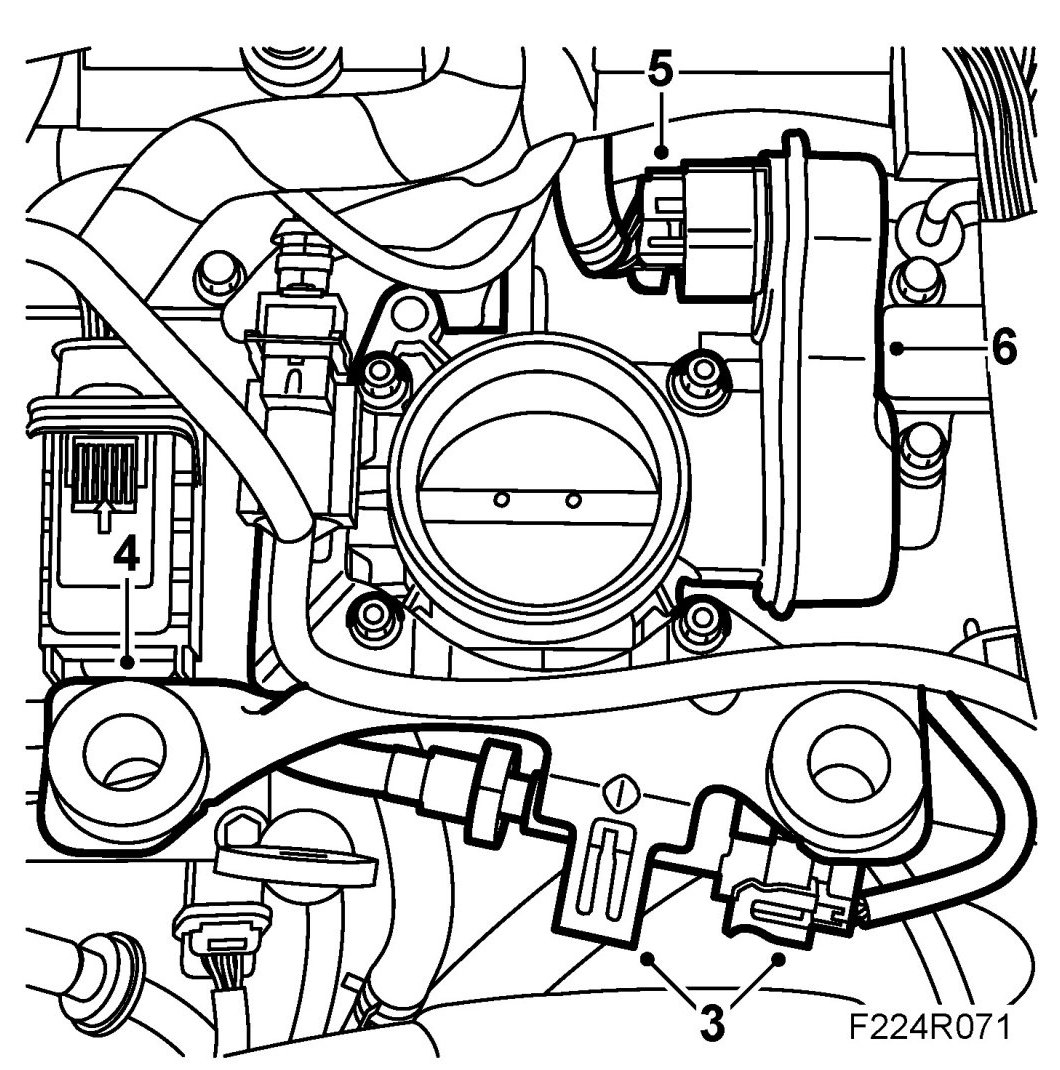 5
6
4
3
F224R071