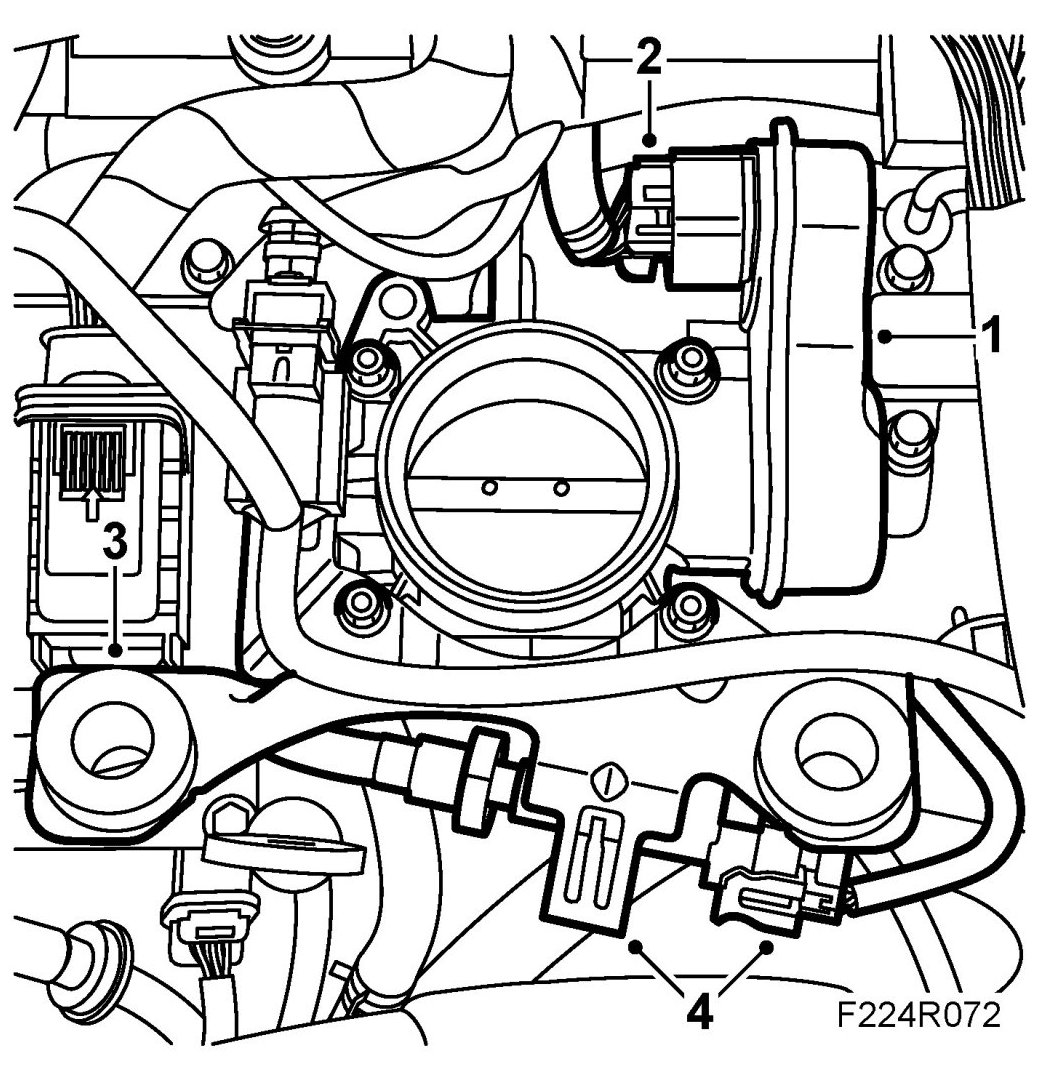 2
1
3
4
F224R072