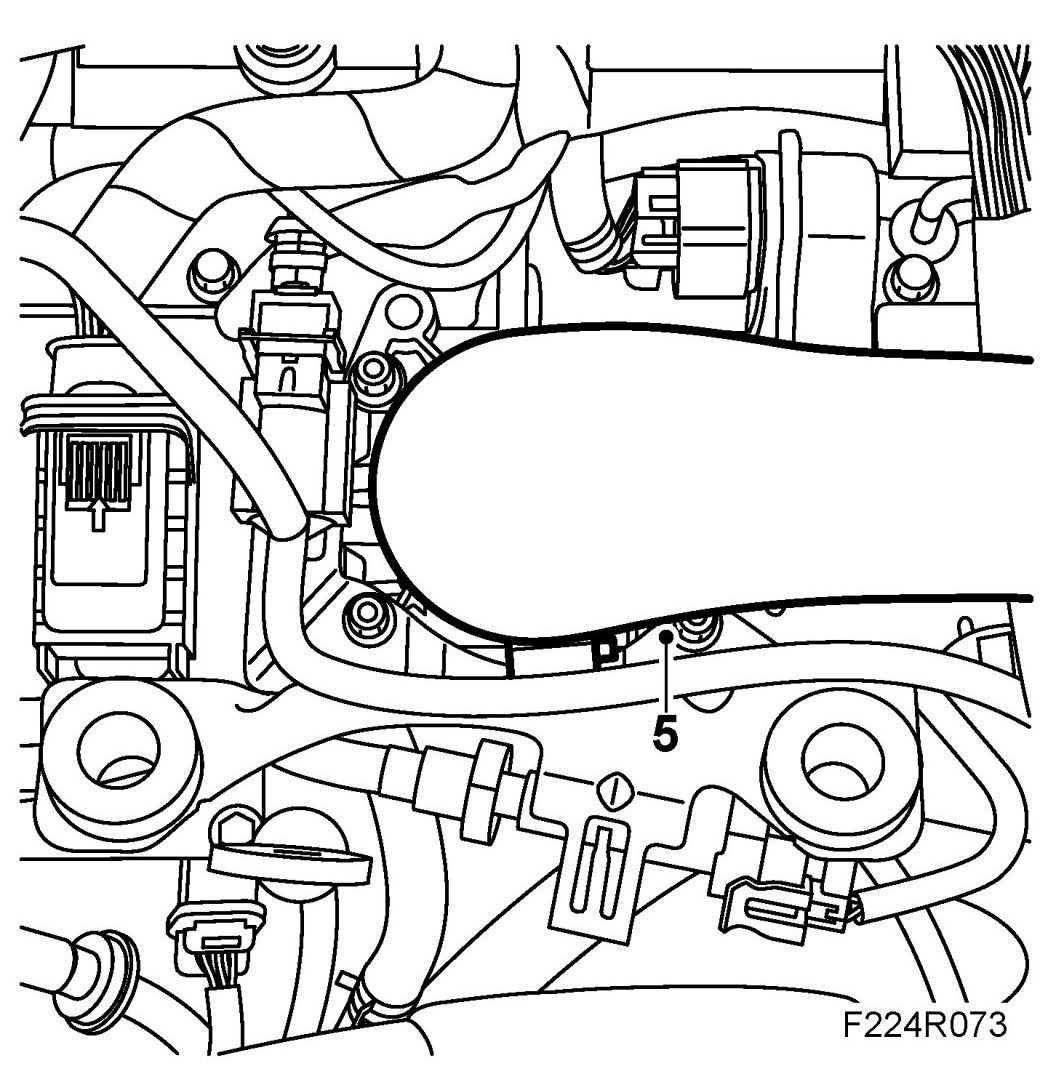 5

F224R073