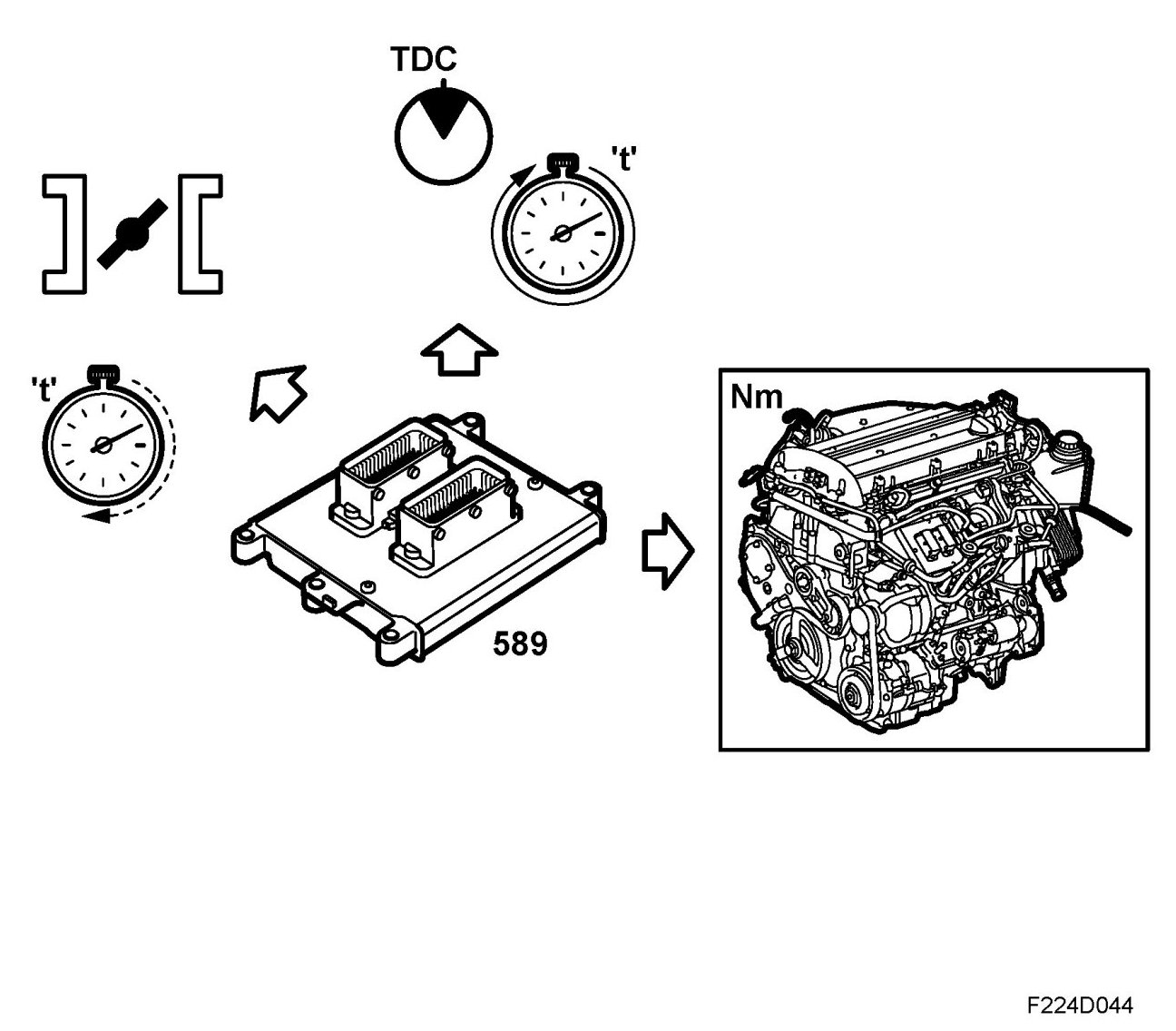 TDC

't'

't'

589

Nm

F224D044