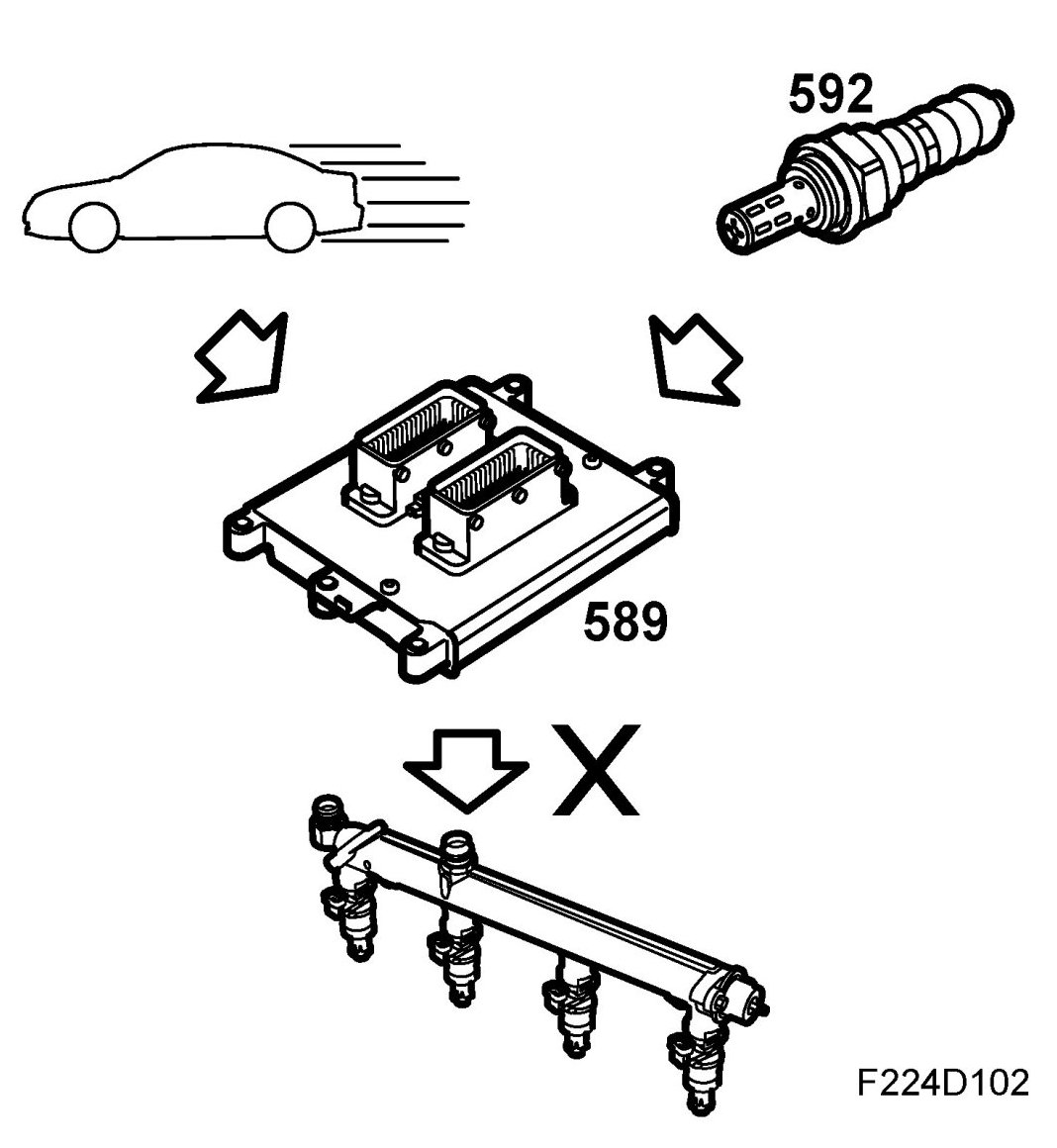 592

589

X

F224D102