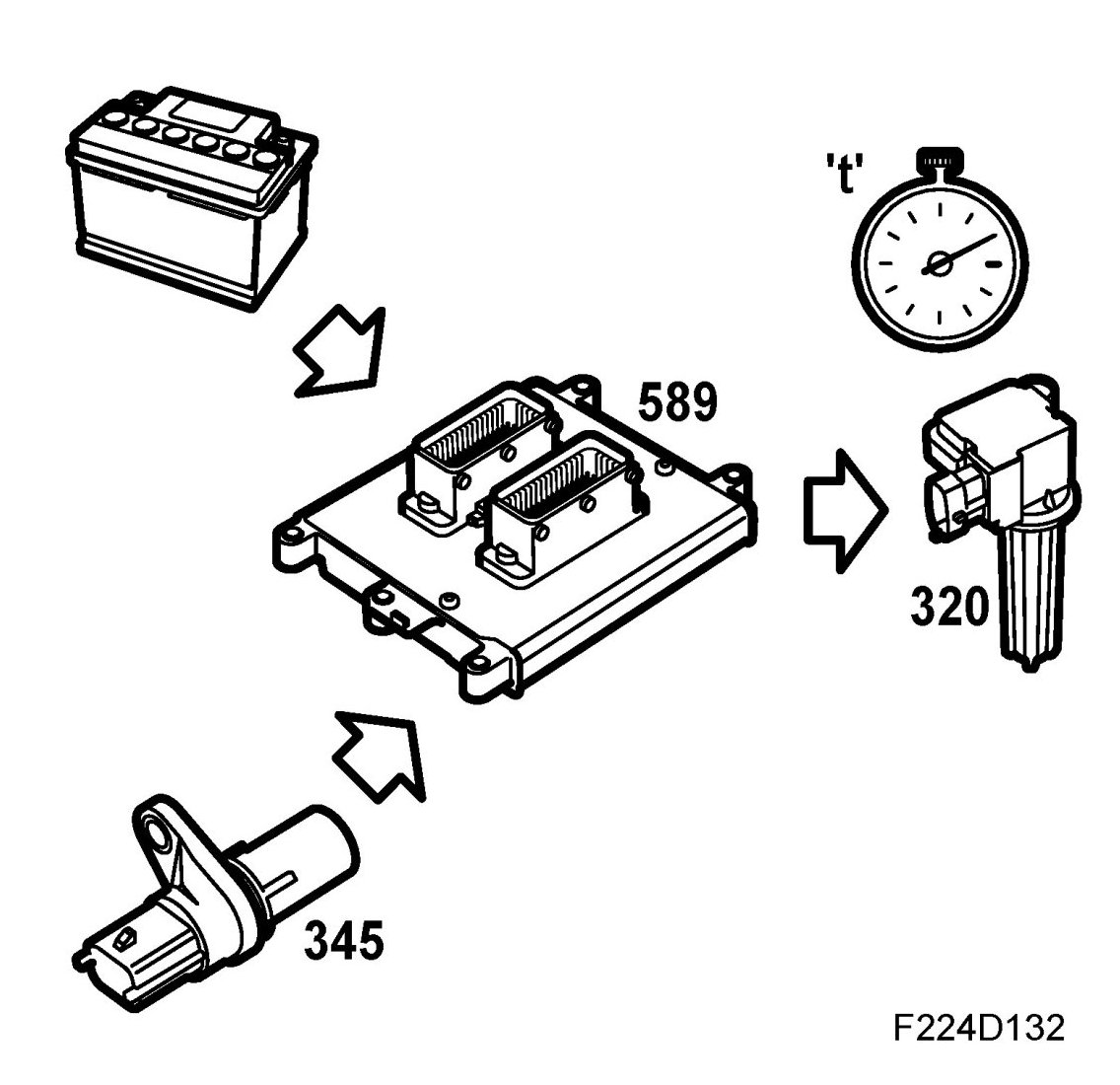 't'

589

320

345

F224D132