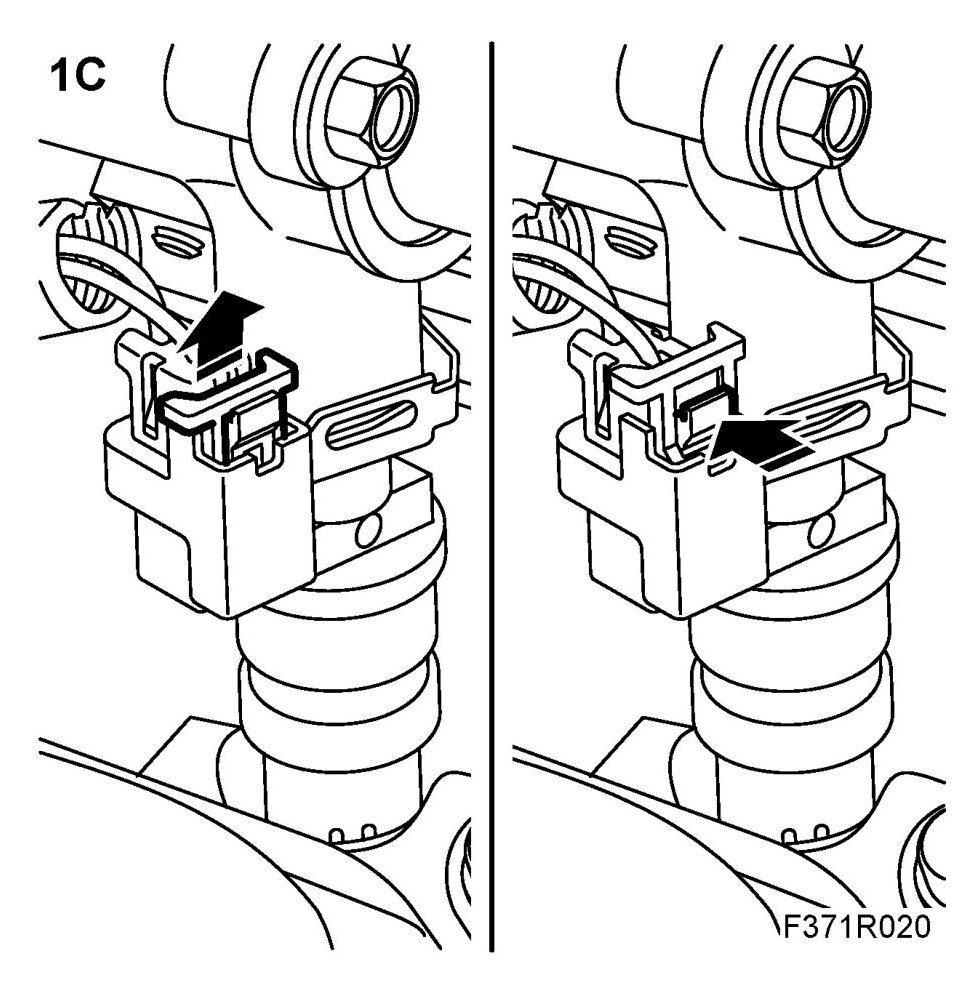 1C

F371R020