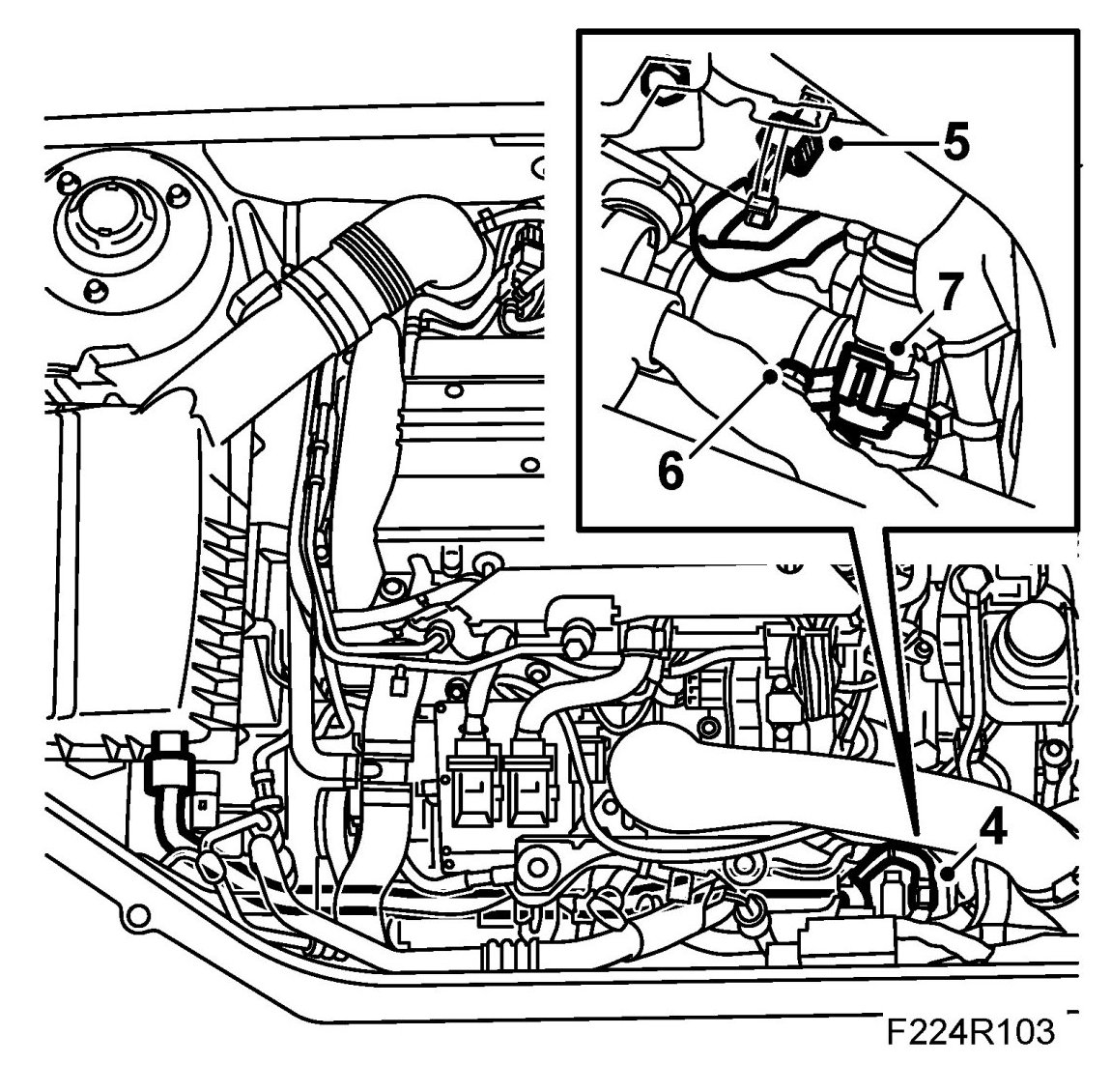 5
7
6
4
F224R103