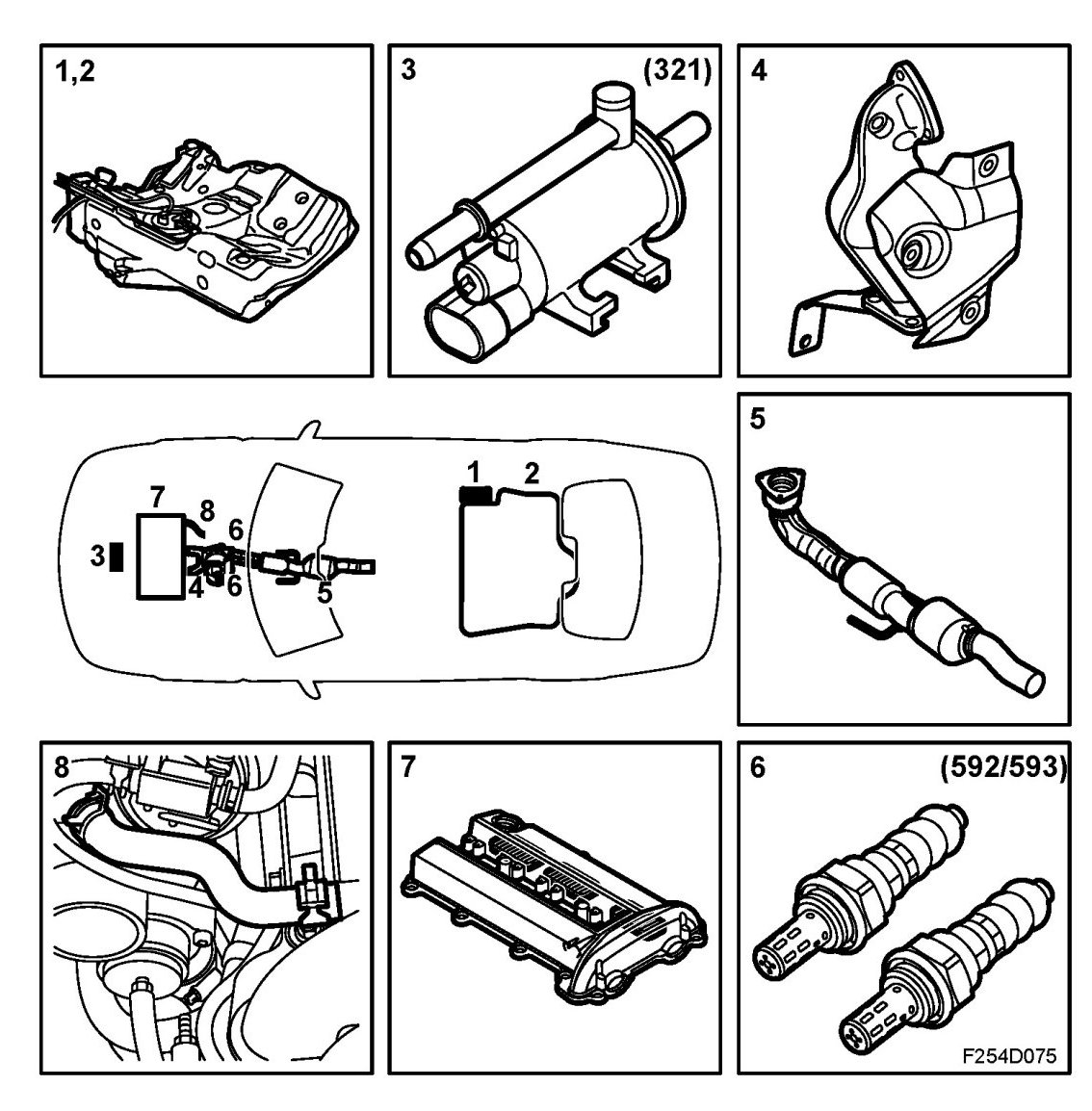 1,2

3 (321)

4

7
8
6
3
4
6
5
1 2

5

8

7

6 (592/593)

F254D075