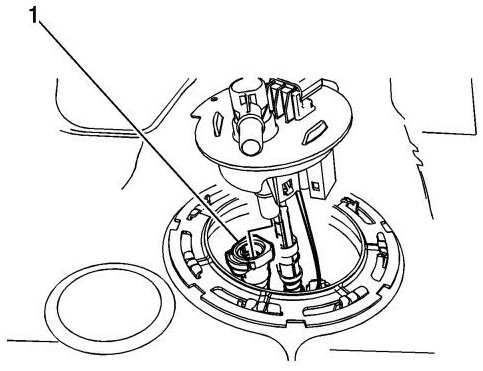 1