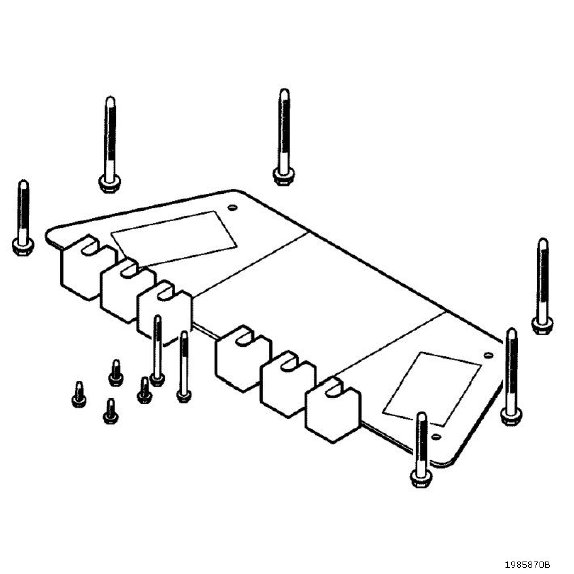 1985870B