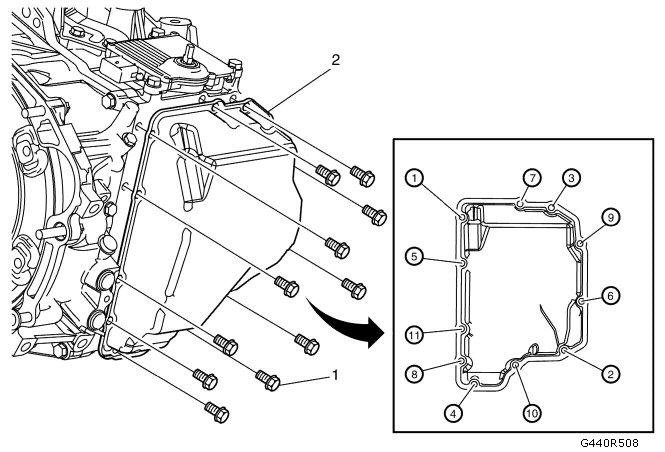 2

1

1
7
3
9
5
6
11
8
2
4
10

G440R508