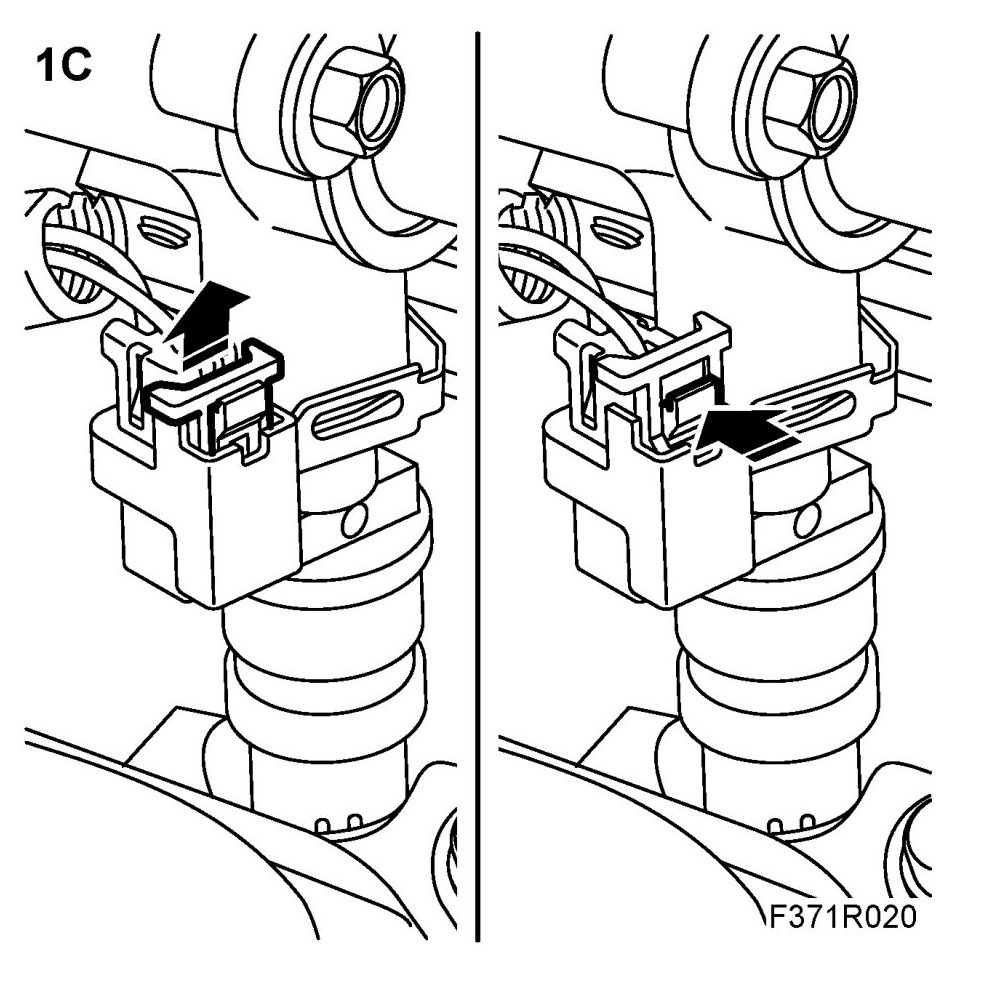 1C

F371R020