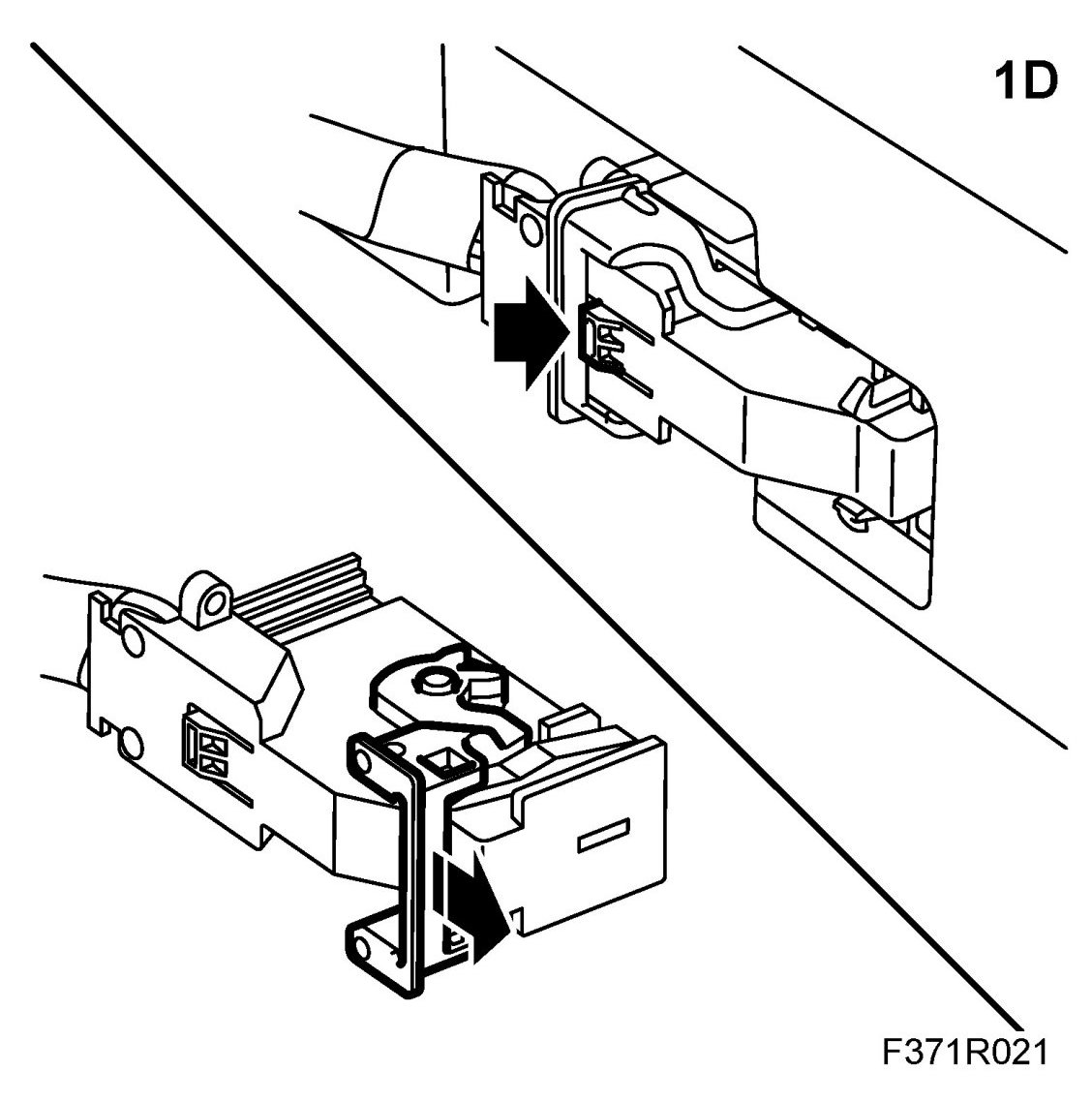 1D

F371R021