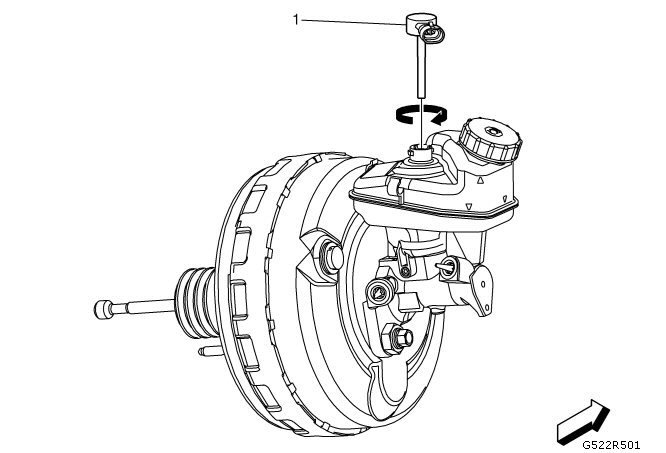 1

G522R501