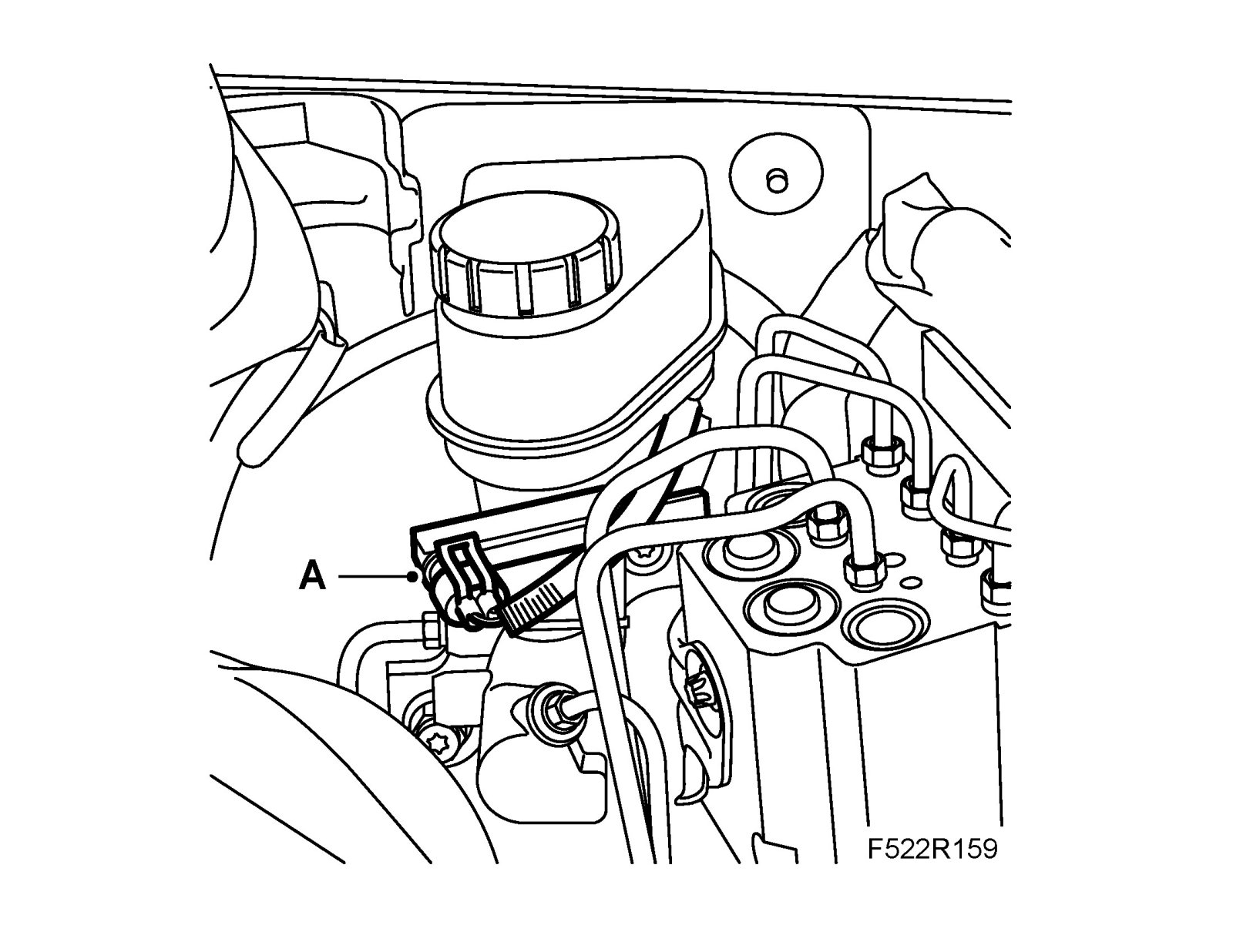 A

F522R159