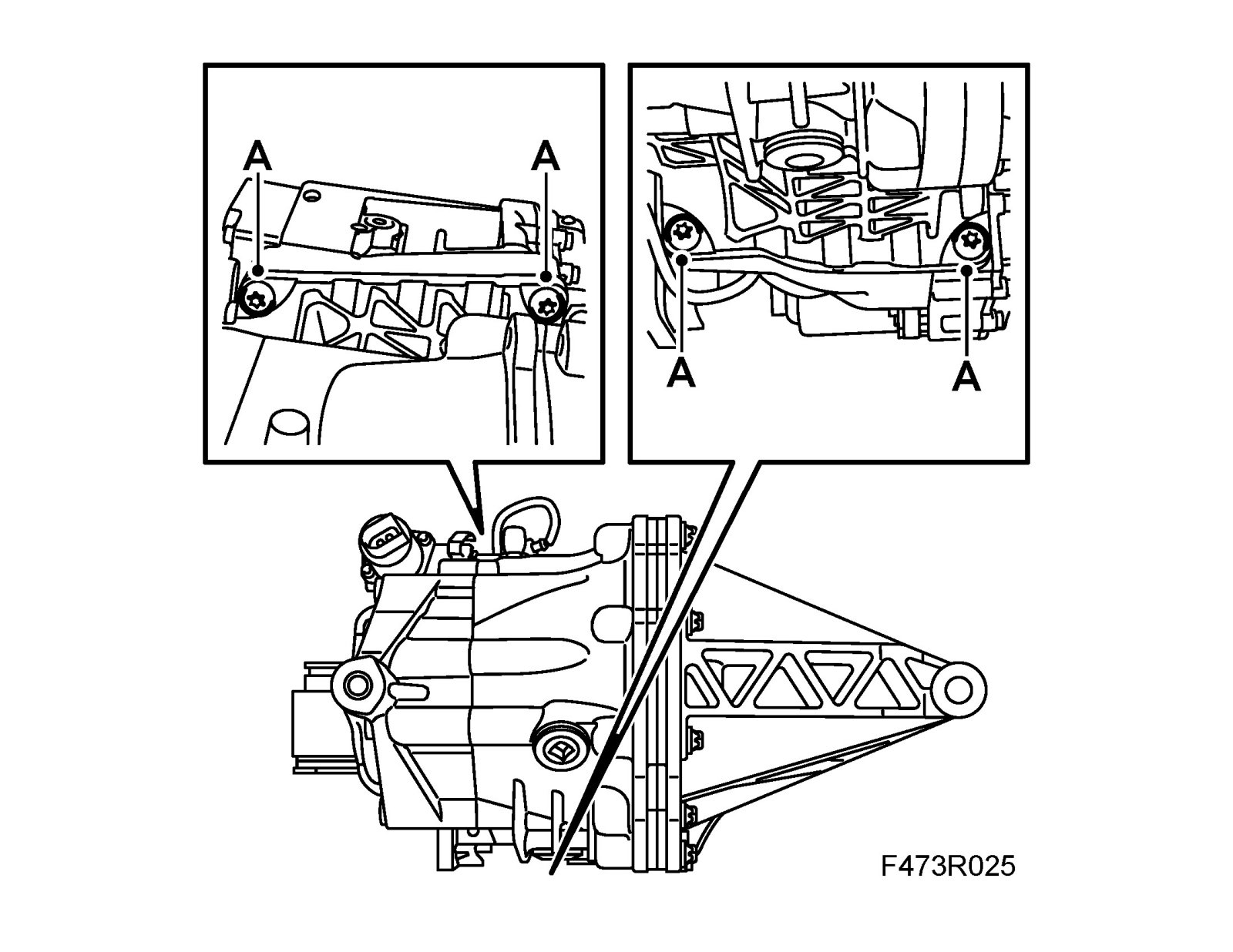 A A

A A

F473R025