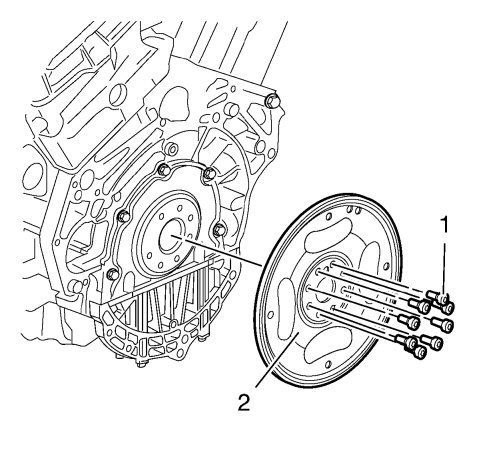 1

2