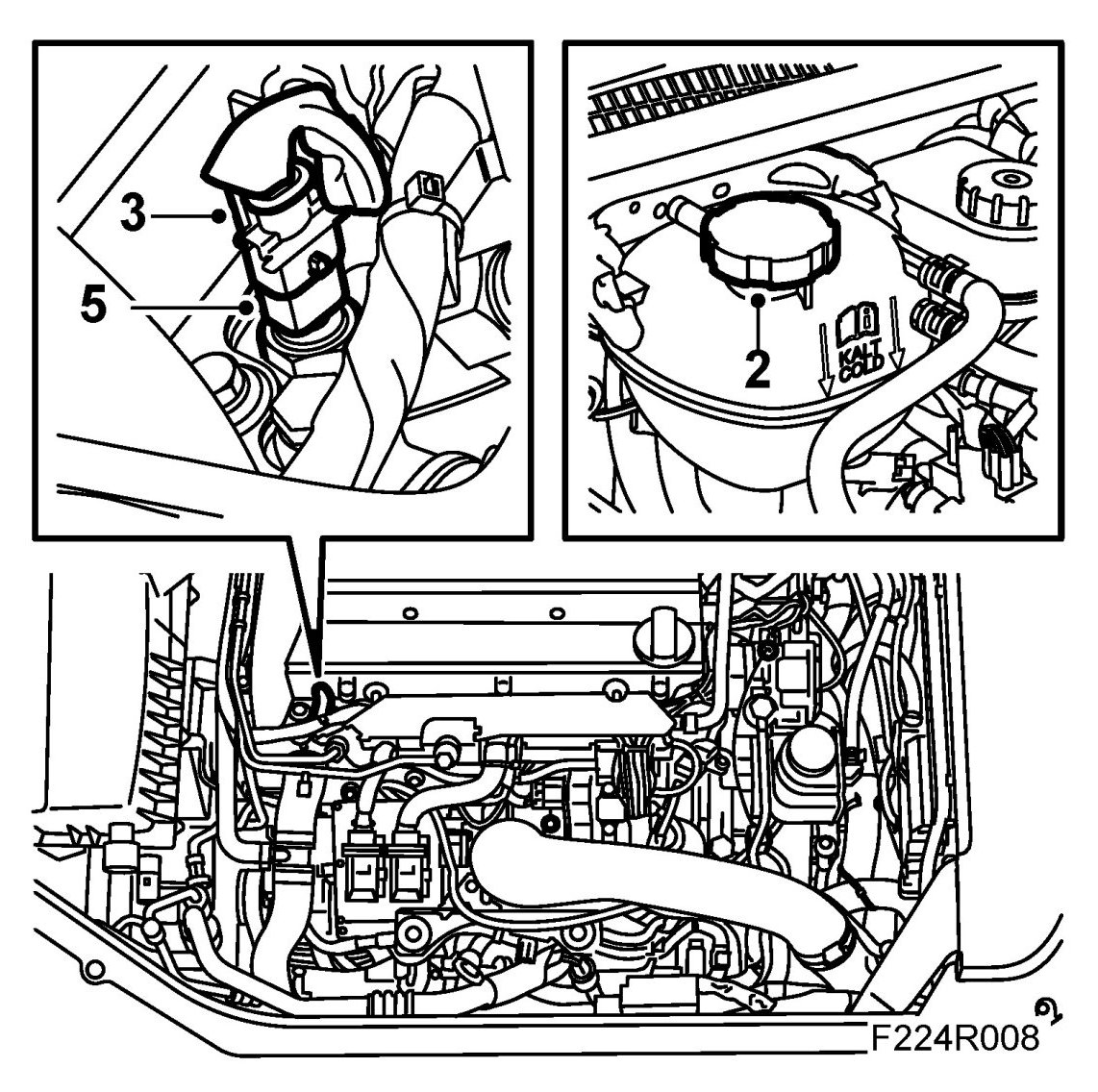 3
5
2
KALT
COLD
F224R008