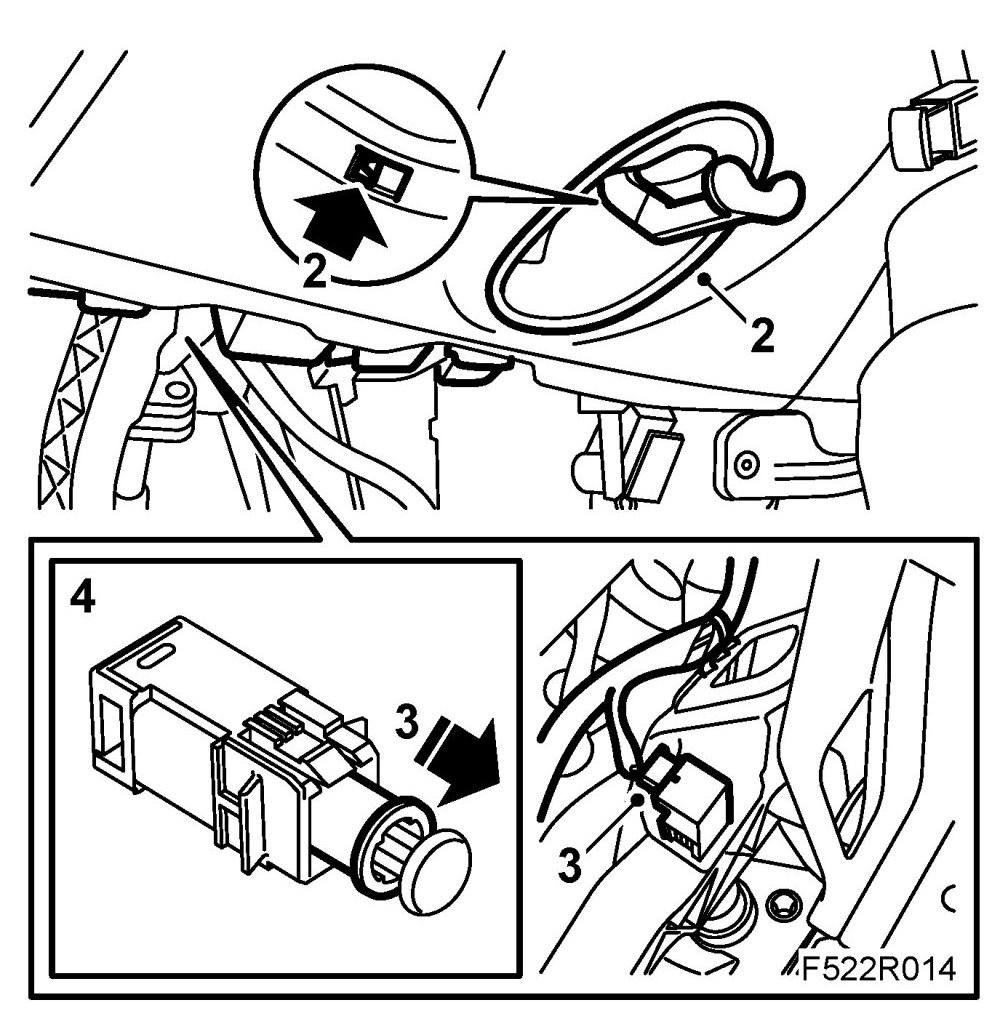 2
2
4
3
3
F522R014