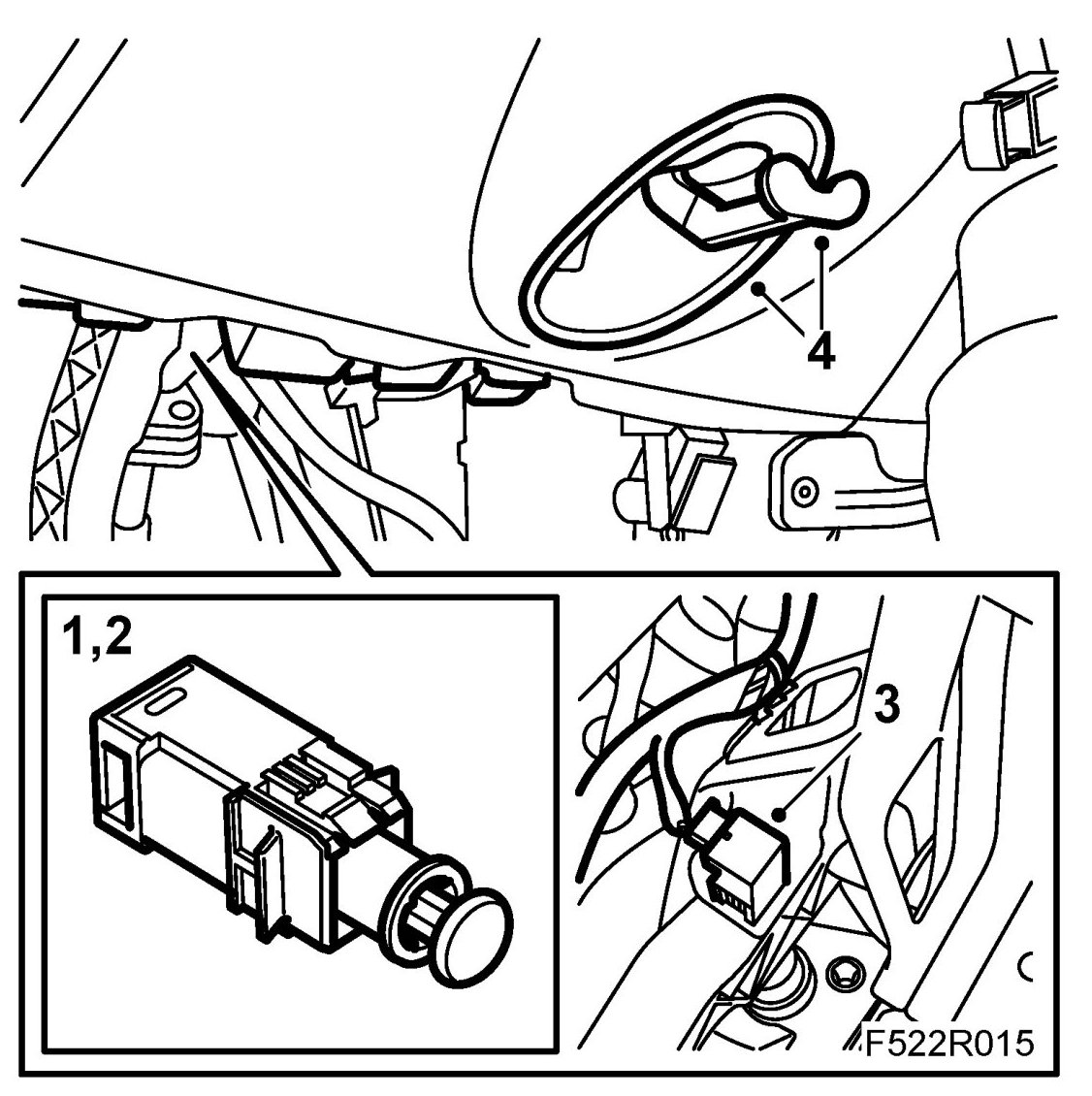 4

1,2

3

F522R015