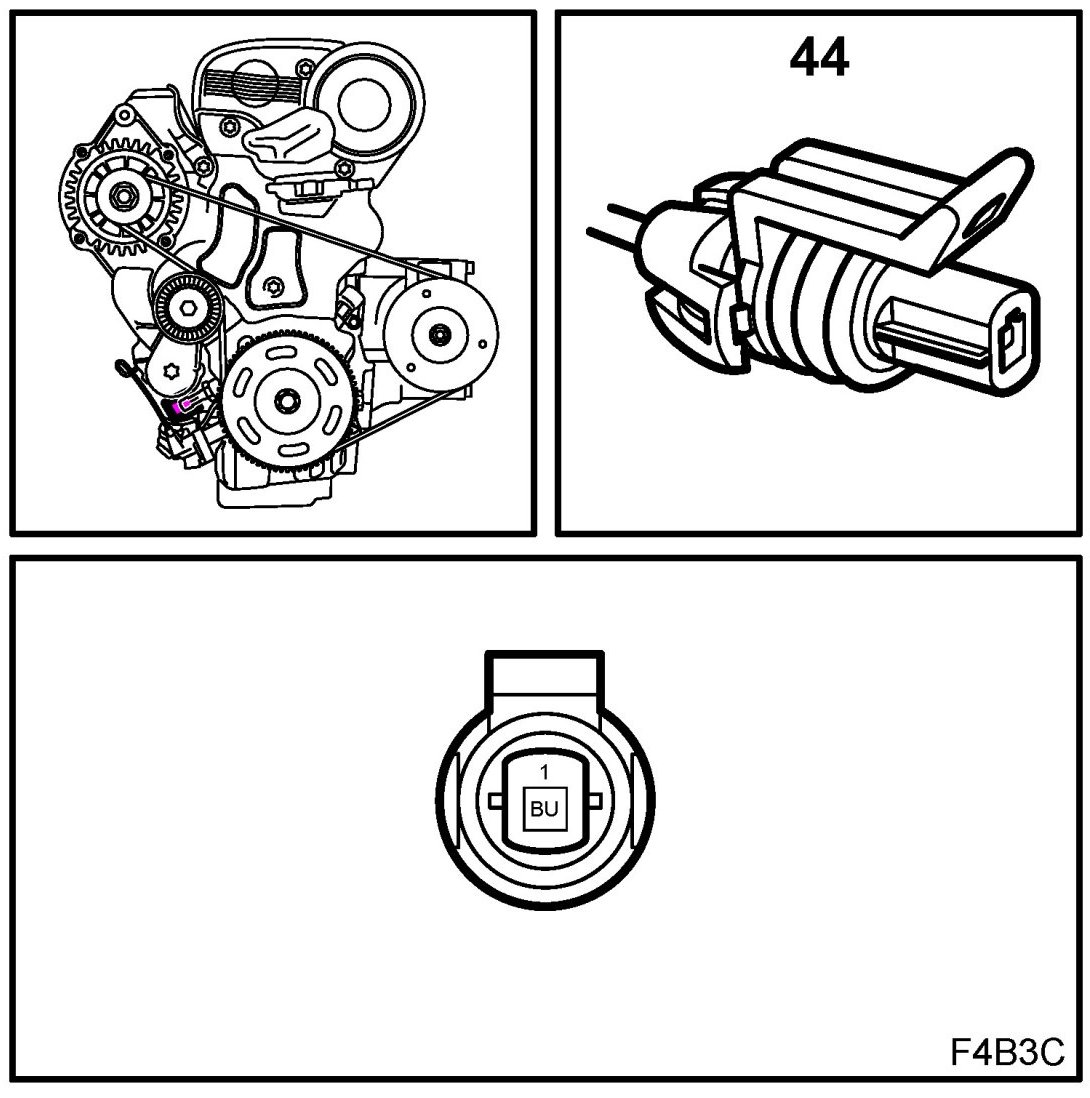 44

1
BU

F4B3C