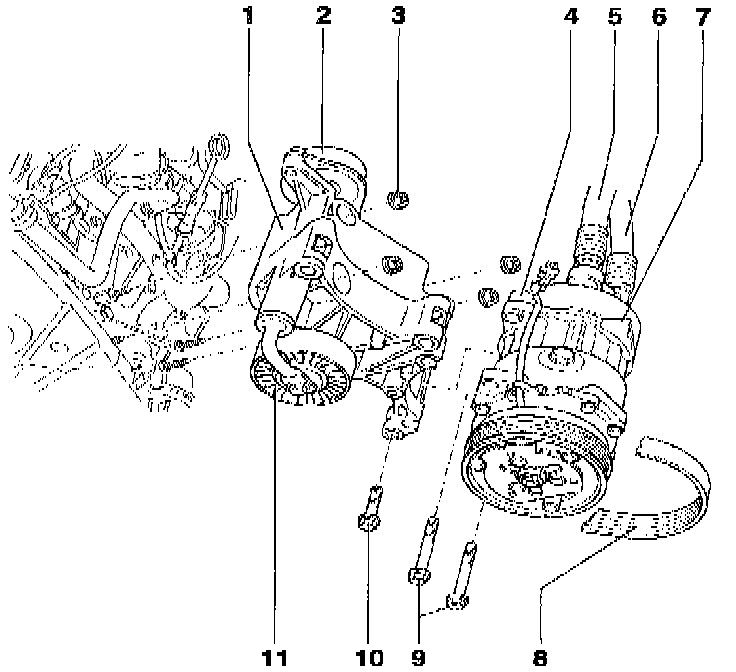 1 2 3 4 5 6 7

11 10 9 8