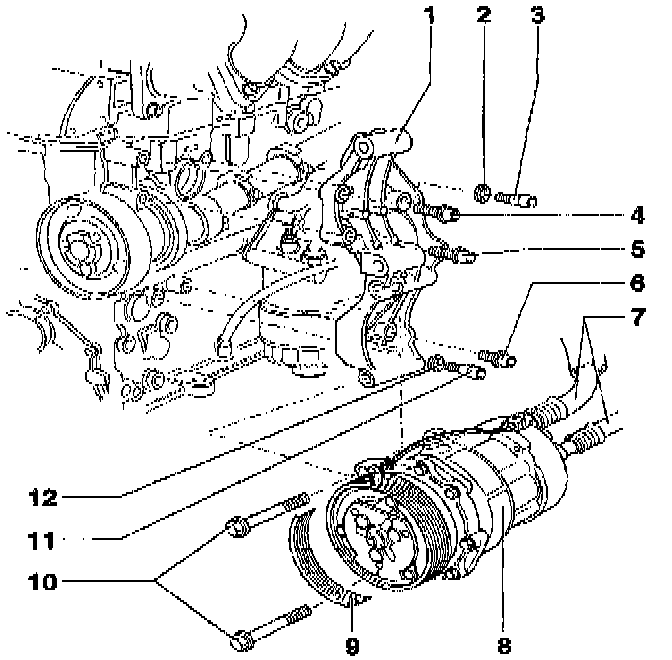 1
2
3
4
5
6
7
12
11
10
9
8