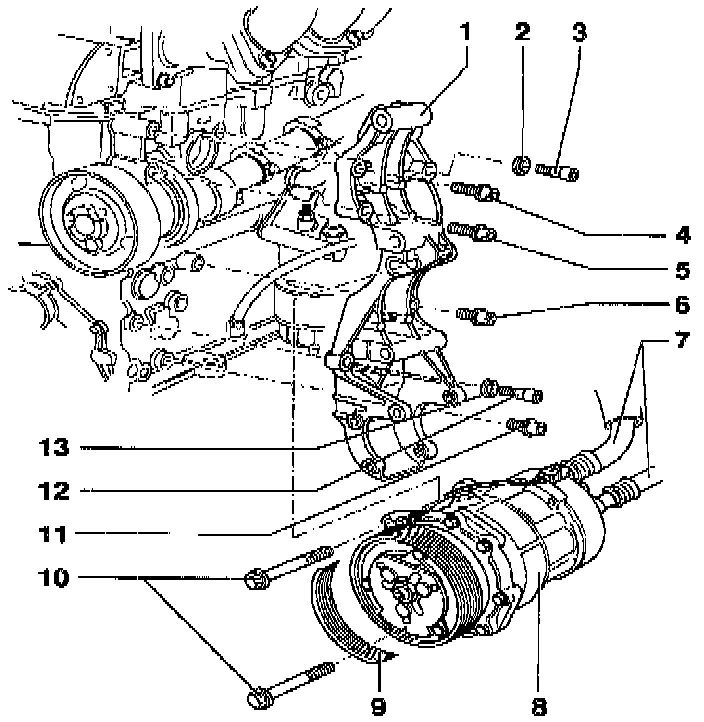 1
2
3
4
5
6
7
13
12
11
10
9
8