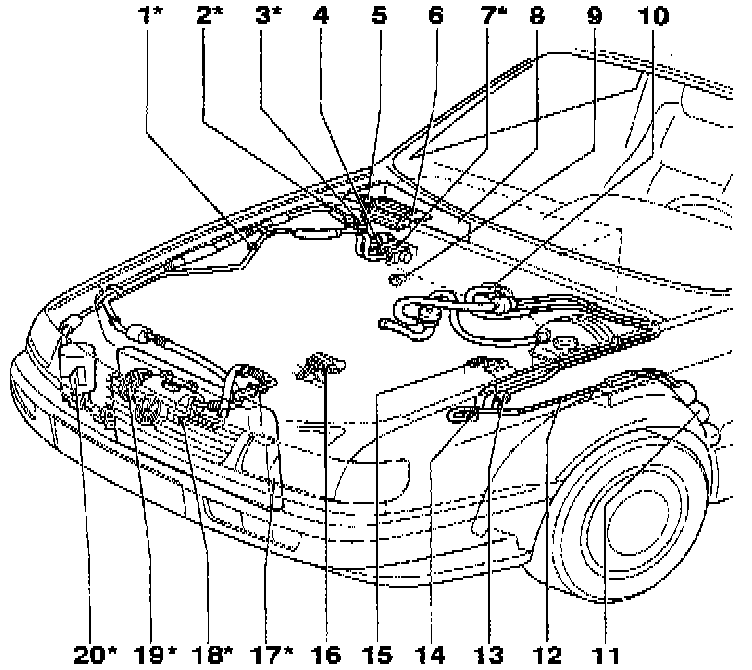 1* 2* 3* 4 5 6 7* 8 9 10

20* 19* 18* 17* 16 15 14 13 12 11