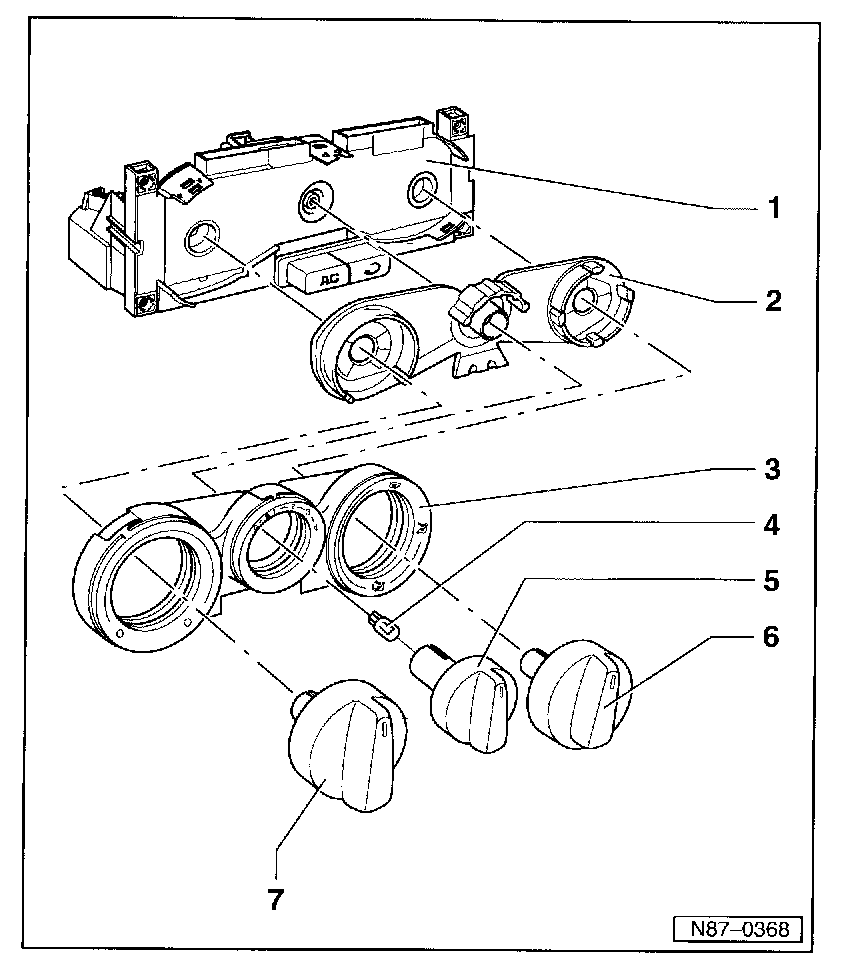 AC
1
2
3
4
5
6
7
N87–0368