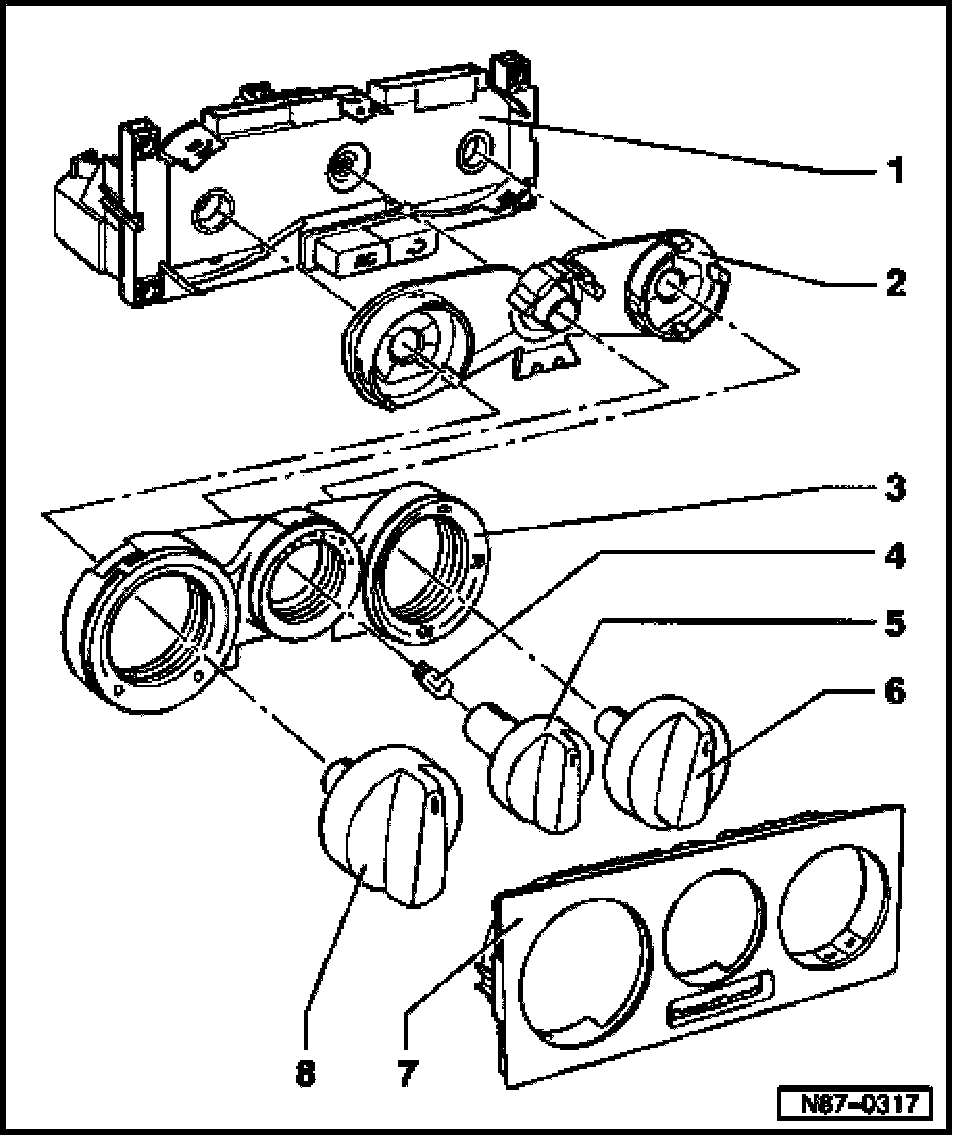 1
2
3
4
5
6
8
7
N87-0317