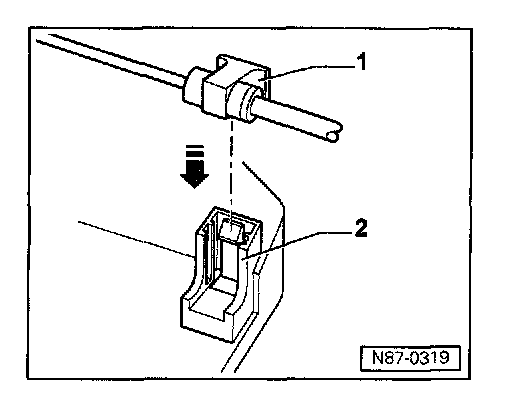 1

2

N87-0319