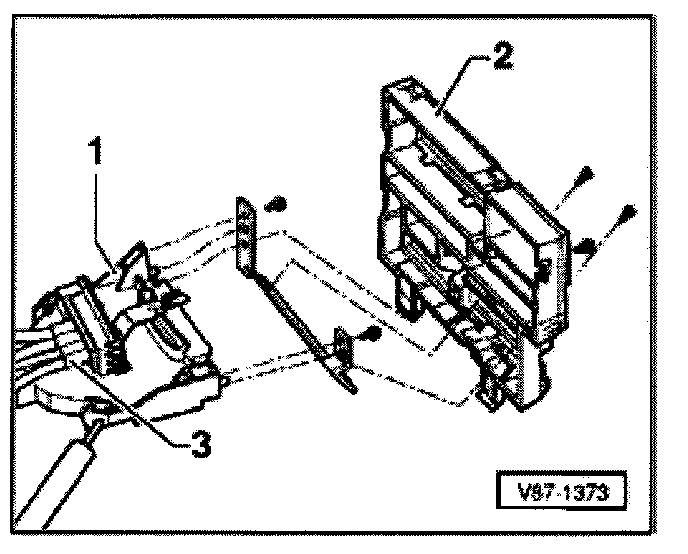 2
1
3
V87-1373