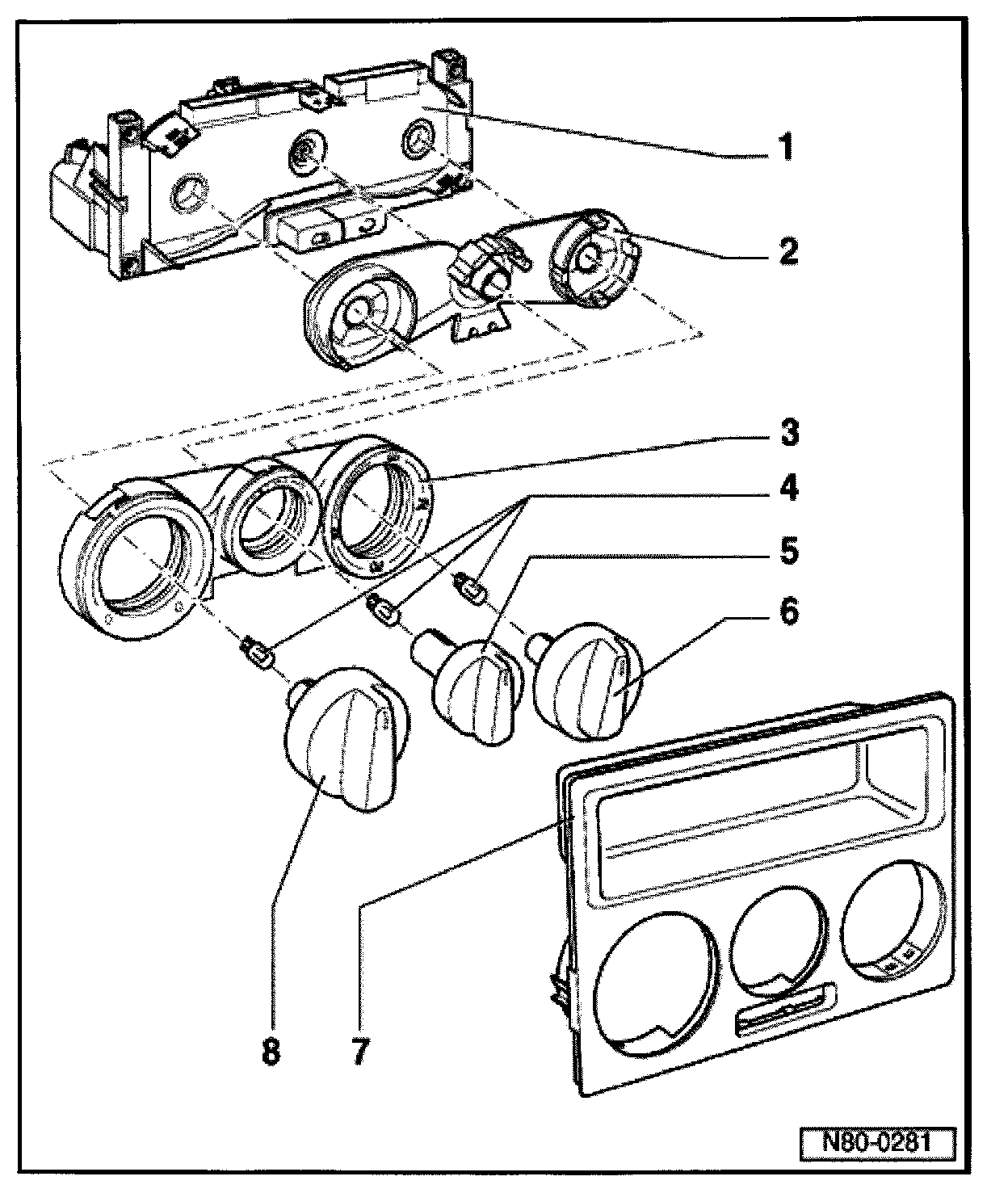 1
2
3
4
5
6
8
7
N80-0281