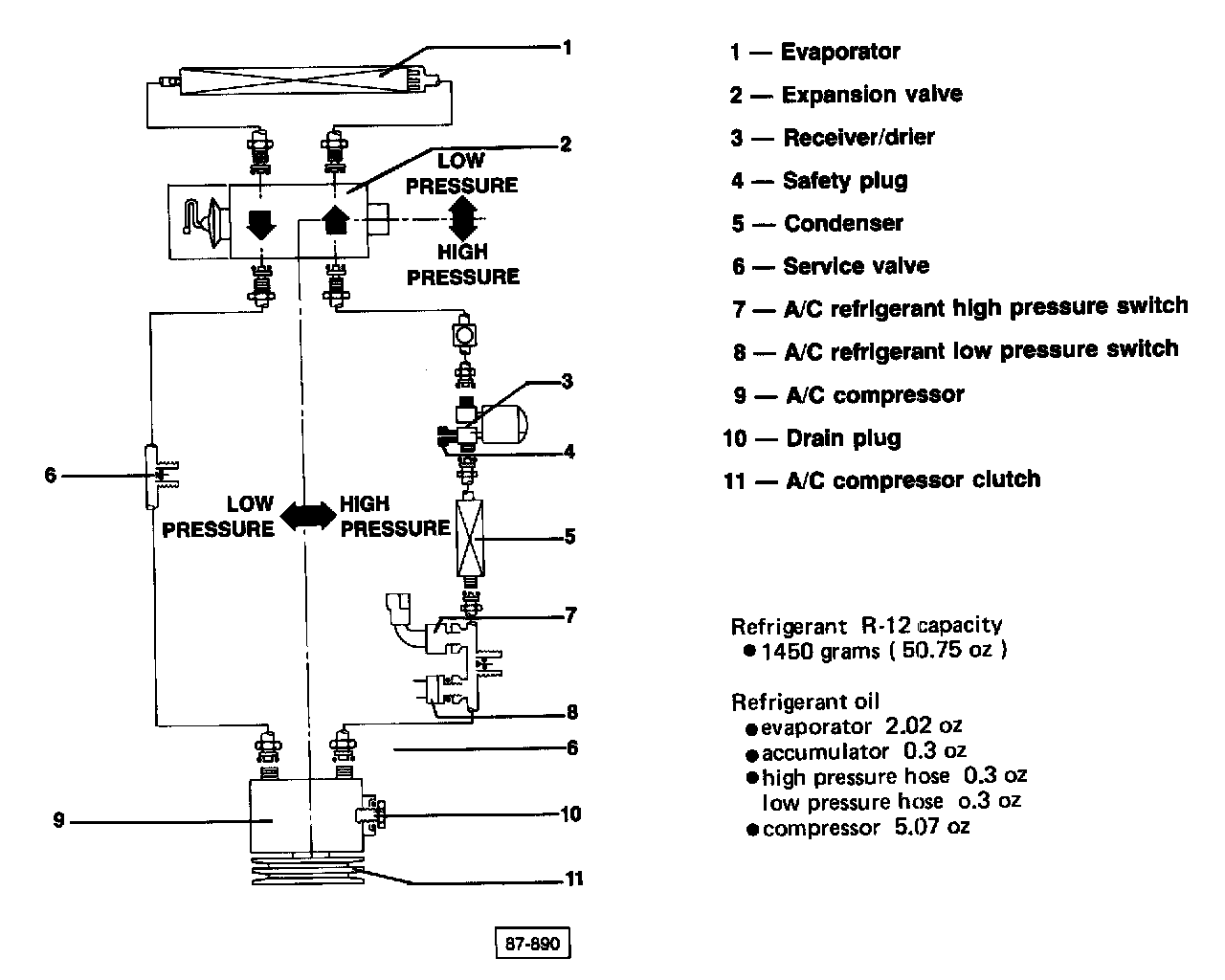 1
2
LOW PRESSURE
HIGH PRESSURE
3
4
6
LOW PRESSURE
HIGH PRESSURE
5
7
8
6
9
10
11
87-890

1 — Evaporator
2 — Expansion valve
3 — Receiver/drier
4 — Safety plug
5 — Condenser
6 — Service valve
7 — A/C refrigerant high pressure switch
8 — A/C refrigerant low pressure switch
9 — A/C compressor
10 — Drain plug
11 — A/C compressor clutch

Refrigerant R-12 capacity
● 1450 grams ( 50.75 oz )

Refrigerant oil
● evaporator 2.02 oz
● accumulator 0.3 oz
● high pressure hose 0.3 oz
low pressure hose o.3 oz
● compressor 5.07 oz