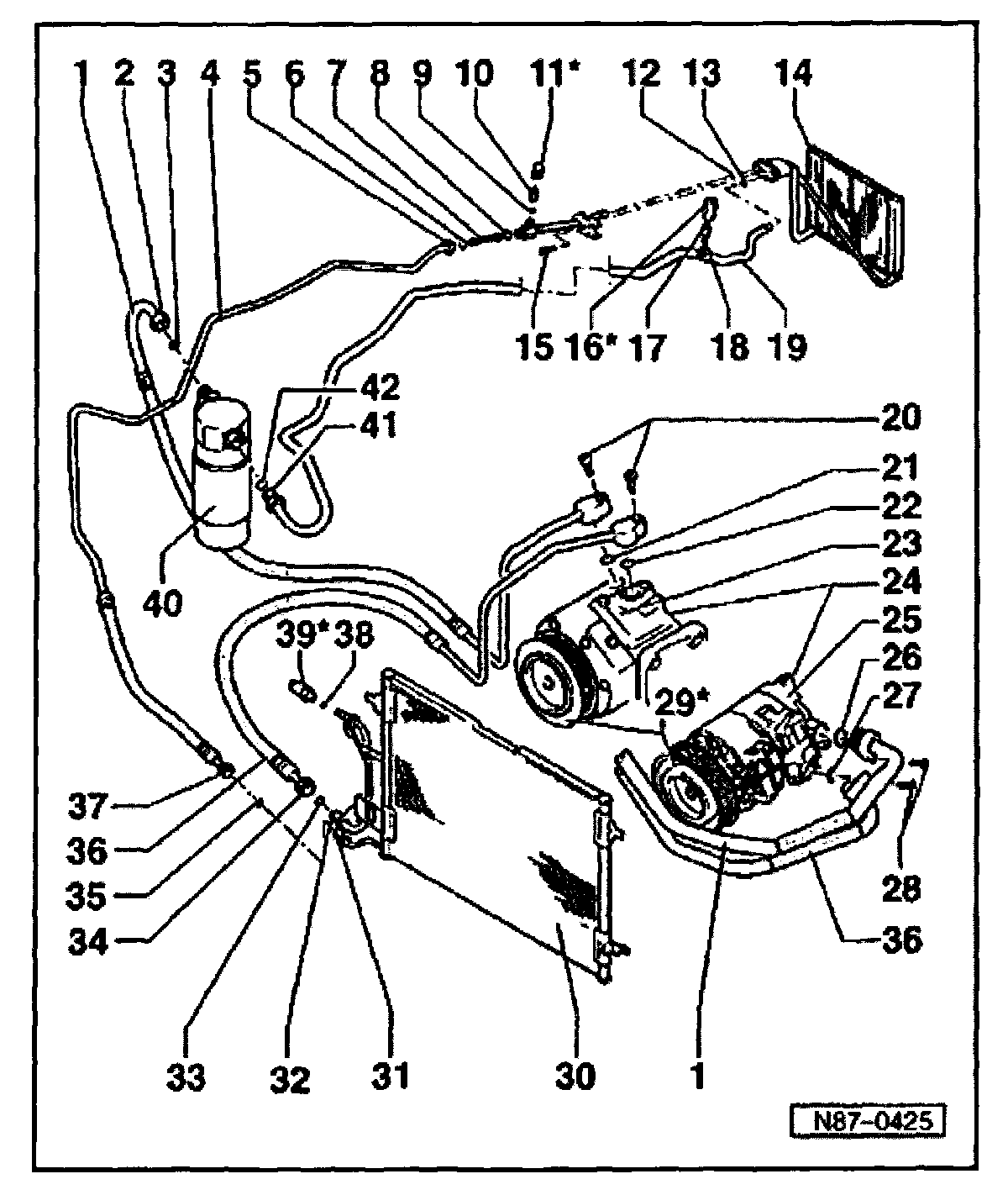 1 2 3 4 5 6 7 8 9 10 11* 12 13 14

15 16* 17 18 19

42
41
20
21
22
23
24
25
26
27
40
39* 38
29*
37
36
35
34
28
36
33 32 31 30 1

N87-0425