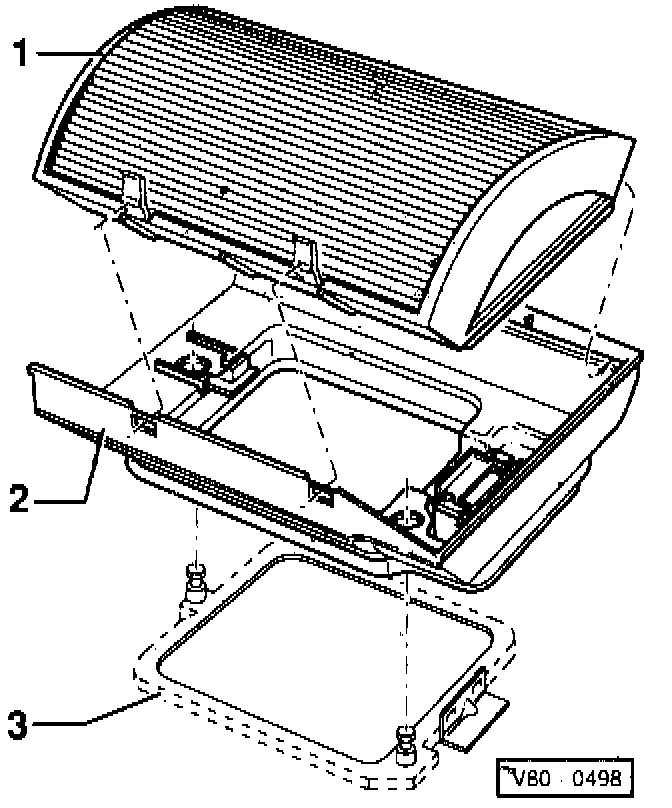 1
2
3
V80 · 0498