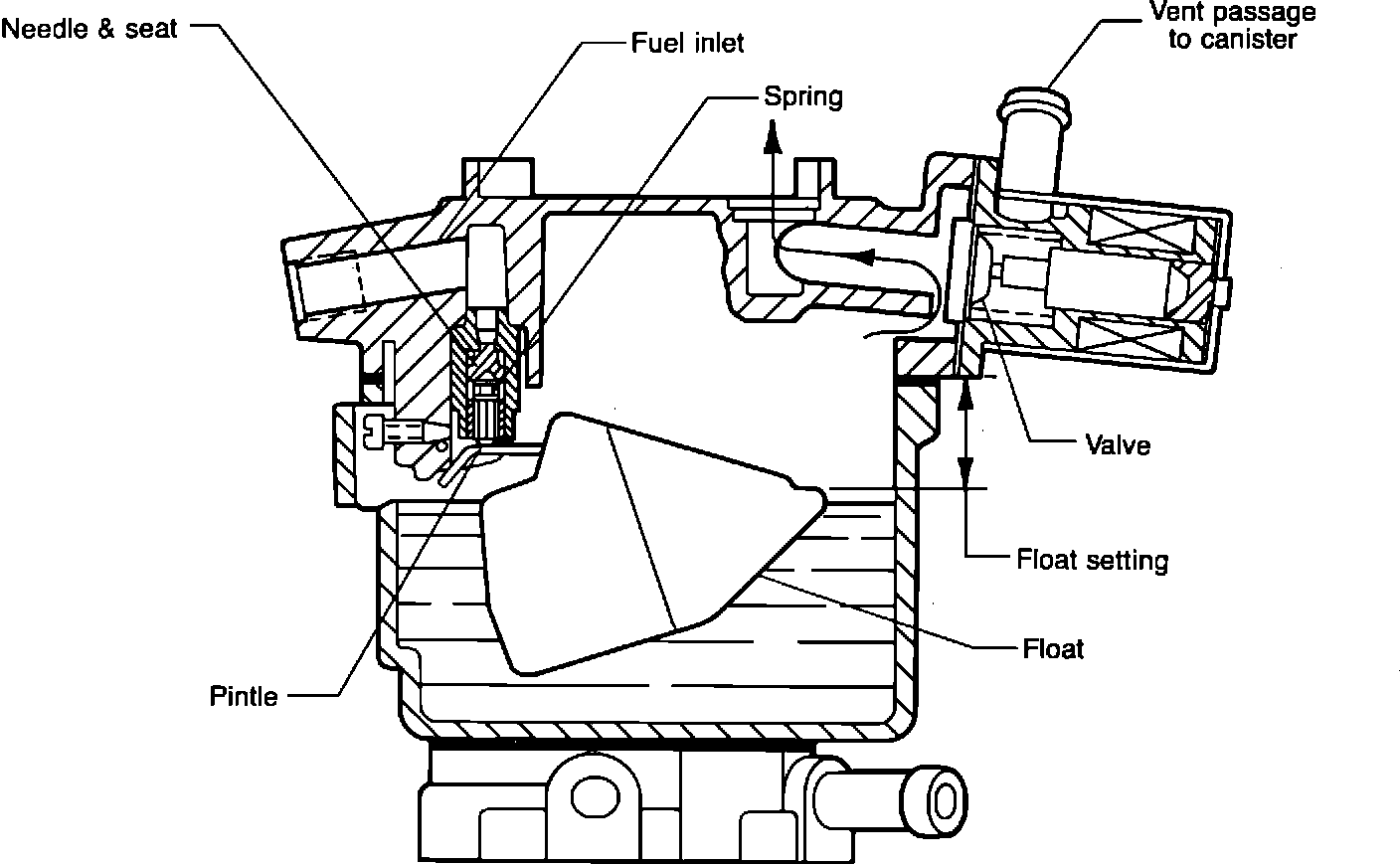 Needle & seat
Fuel inlet
Spring
Vent passage to canister
Valve
Float setting
Float
Pintle