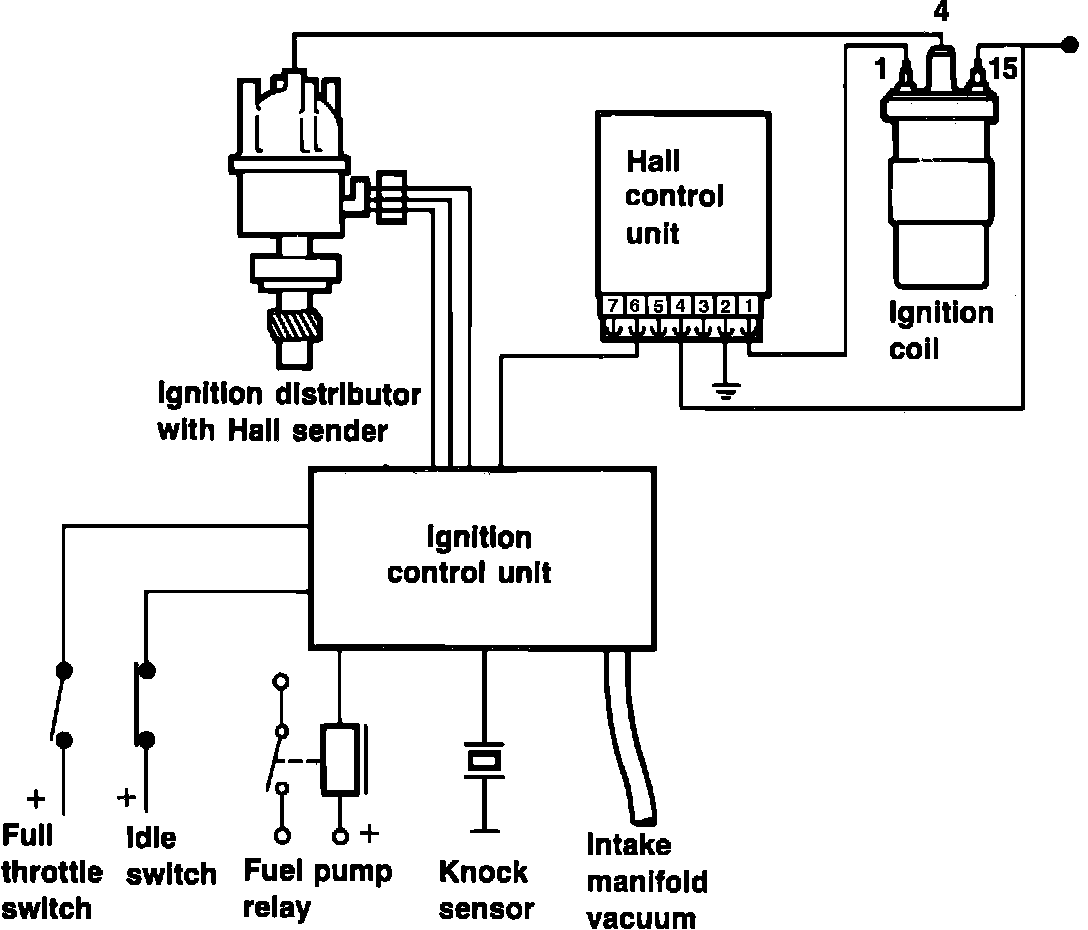 4
1
15
Hall control unit
7 6 5 4 3 2 1
Ignition coil
Ignition distributor with Hall sender
Ignition control unit
+
Full throttle switch
+
Idle switch
+
Fuel pump relay
Knock sensor
Intake manifold vacuum