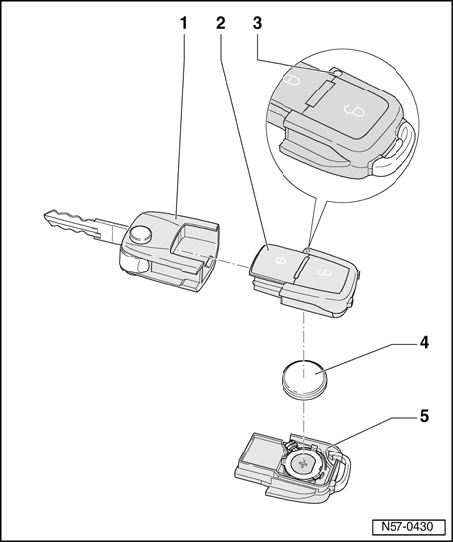 1
2
3
4
5
N57-0430