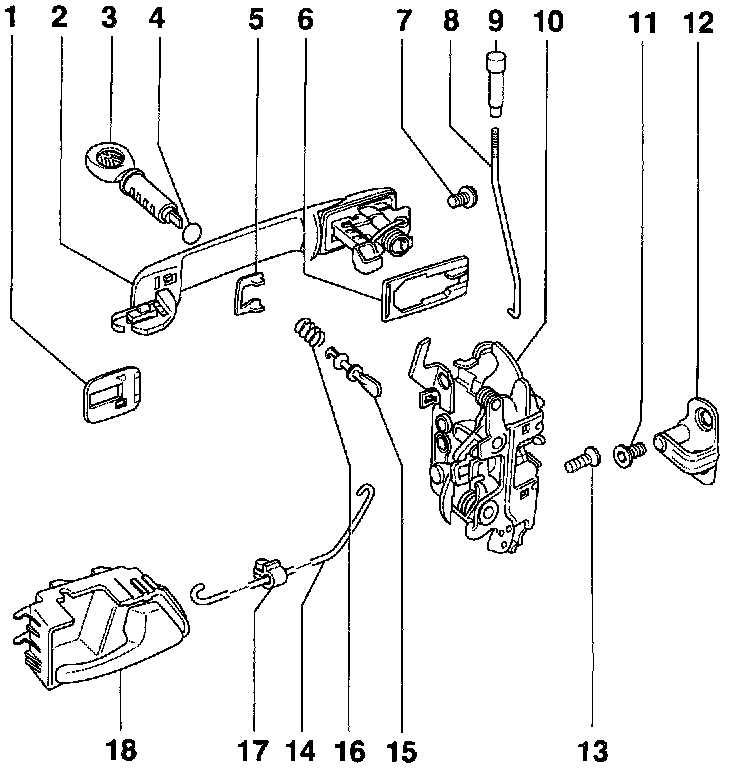 1 2 3 4 5 6 7 8 9 10 11 12

18 17 14 16 15 13