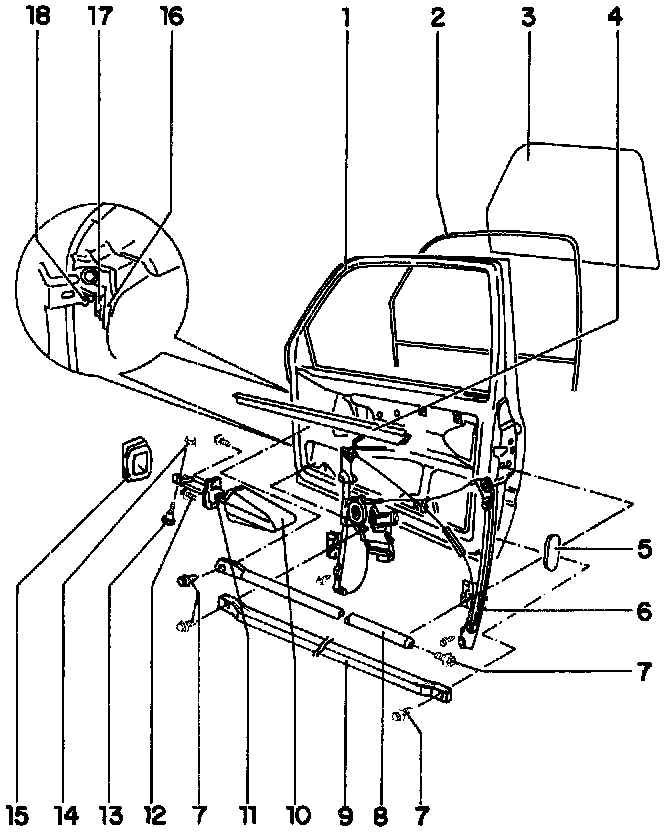 18 17 16 1 2 3 4

5

6

7

15 14 13 12 7 11 10 9 8 7