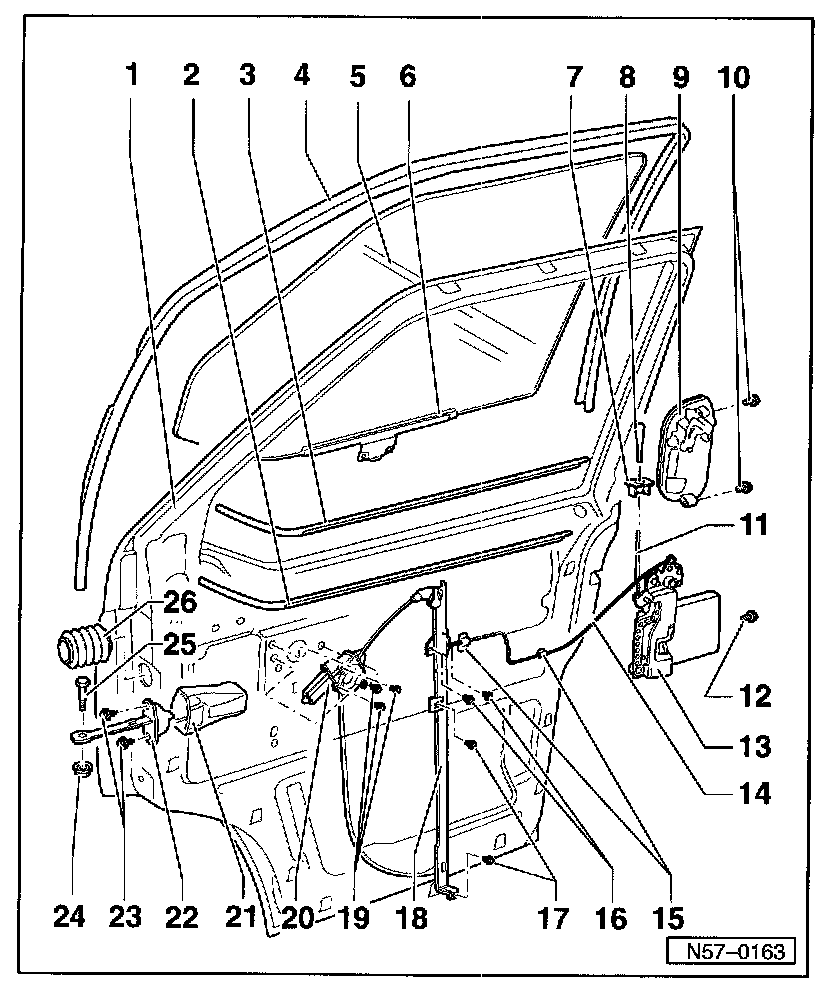 1 2 3 4 5 6 7 8 9 10
11
26
25
12
13
14
24 23 22 21 20 19 18 17 16 15
N57–0163