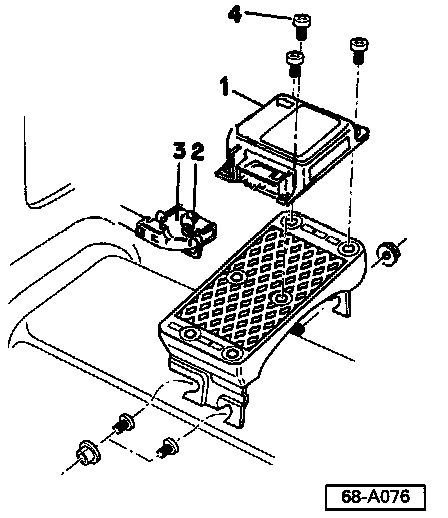 4
1
3
2
68-A076