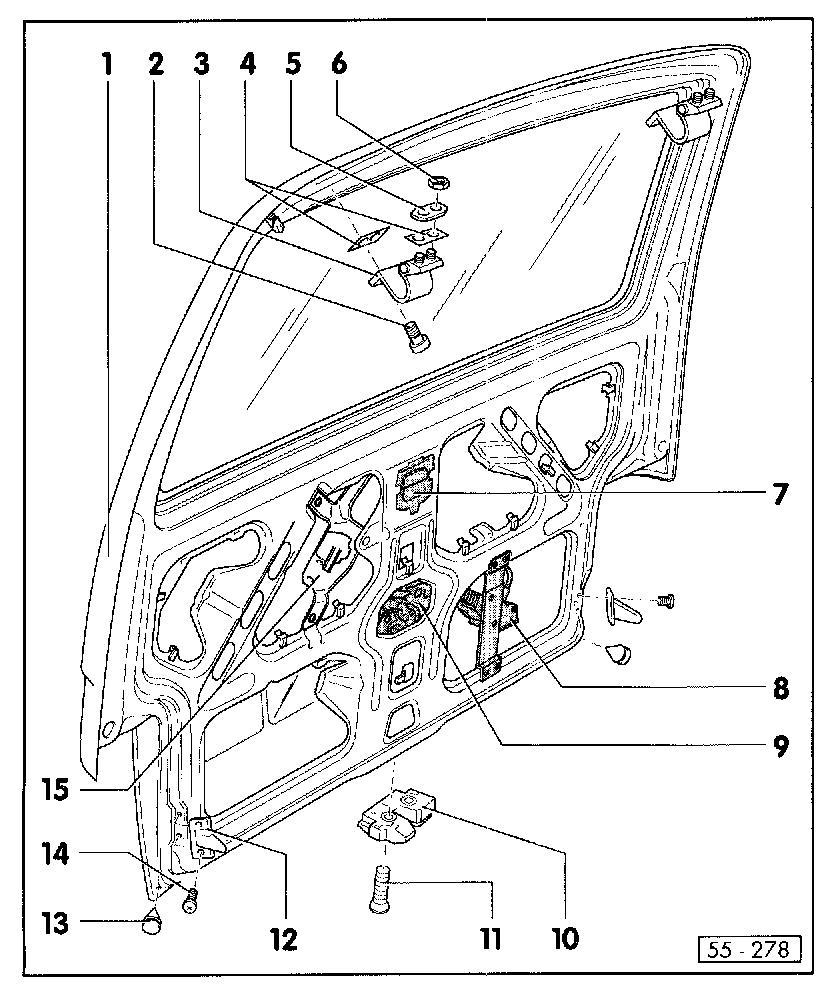 1 2 3 4 5 6

7

8

9

15

14

13

12

11

10

55 - 278