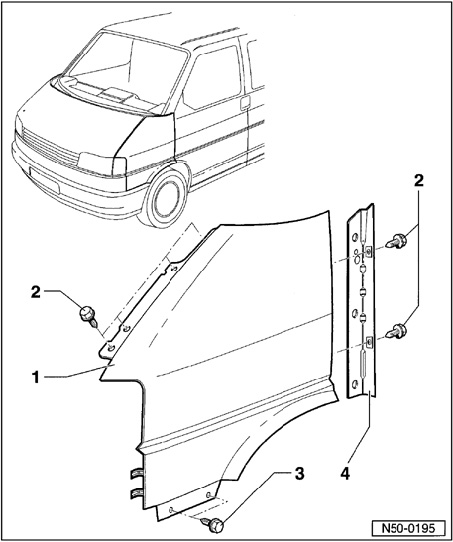 2
2
1
3
4
N50-0195